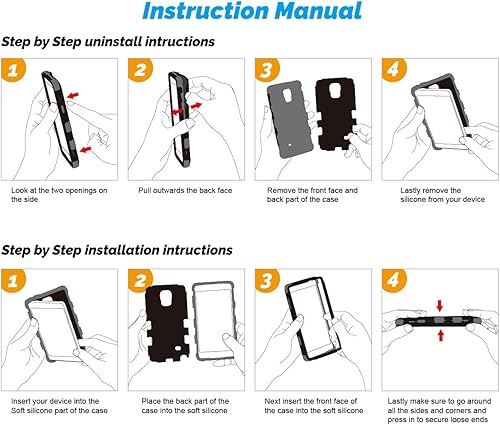 Instruction Manual

Step by Step uninstall intructions

1

Look at the two openings on the side

2

Pull outwards the back face

3

Remove the front face and back part of the case

4

Lastly remove the silicone from your device

Step by Step installation intructions

1

Insert your device into the Soft silicone part of the case

2

Place the back part of the case into the soft silicone

3

Next insert the front face of the case into the soft silicone

4

Lastly make sure to go around all the sides and corners and press in to secure loose ends