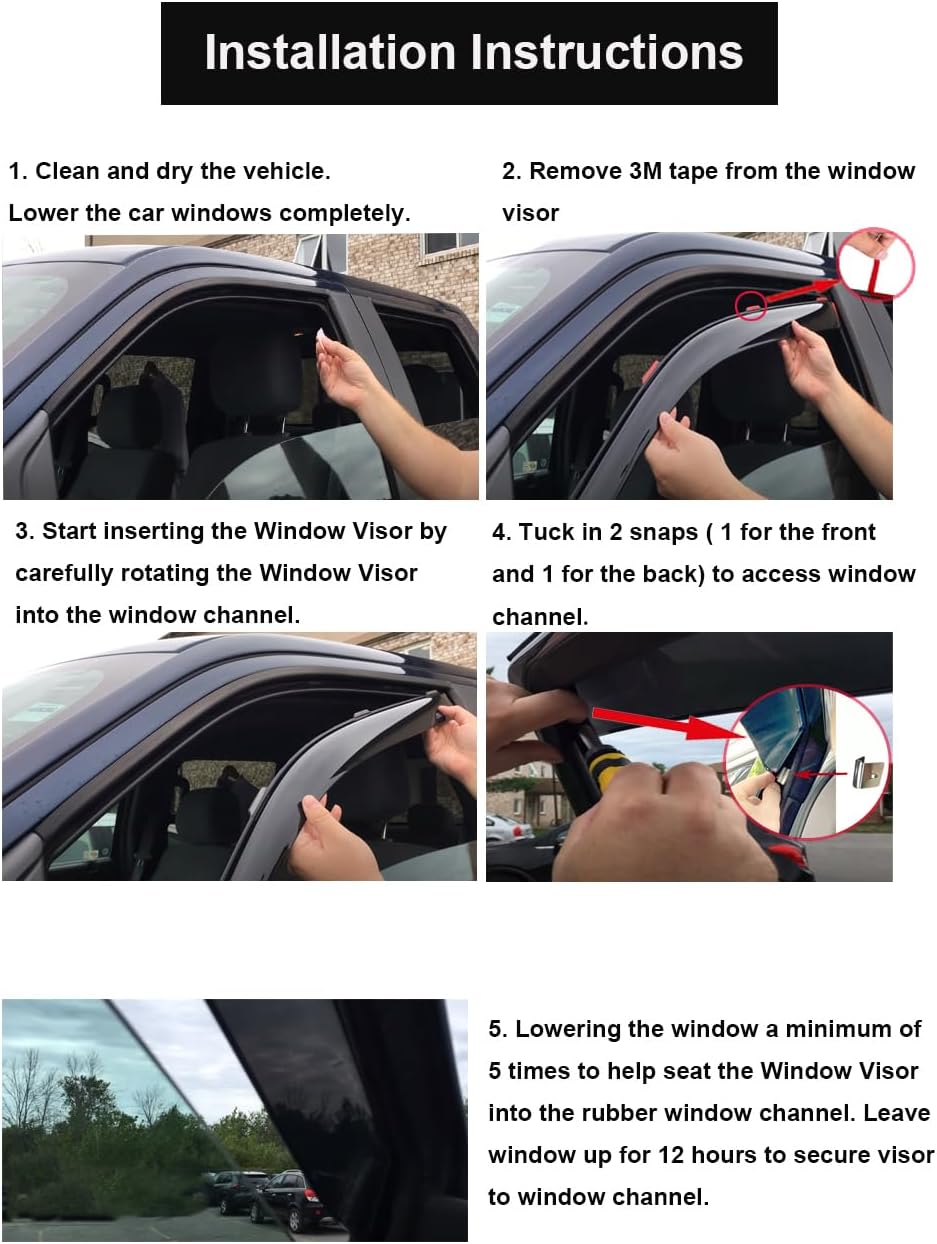 Installation Instructions

1. Clean and dry the vehicle.
Lower the car windows completely.

2. Remove 3M tape from the window visor

3. Start inserting the Window Visor by carefully rotating the Window Visor into the window channel.

4. Tuck in 2 snaps ( 1 for the front and 1 for the back) to access window channel.

5. Lowering the window a minimum of 5 times to help seat the Window Visor into the rubber window channel. Leave window up for 12 hours to secure visor to window channel.