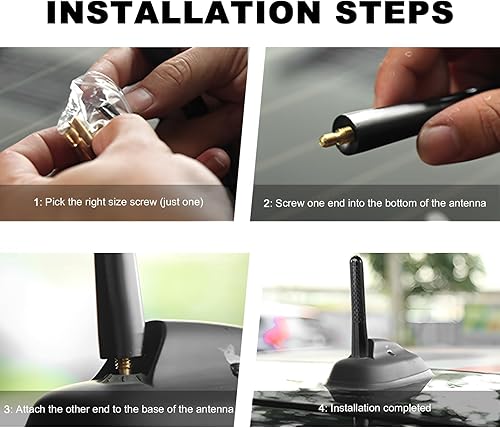 INSTALLATION STEPS

1: Pick the right size screw (just one)

2: Screw one end into the bottom of the antenna

3: Attach the other end to the base of the antenna

4: Installation completed