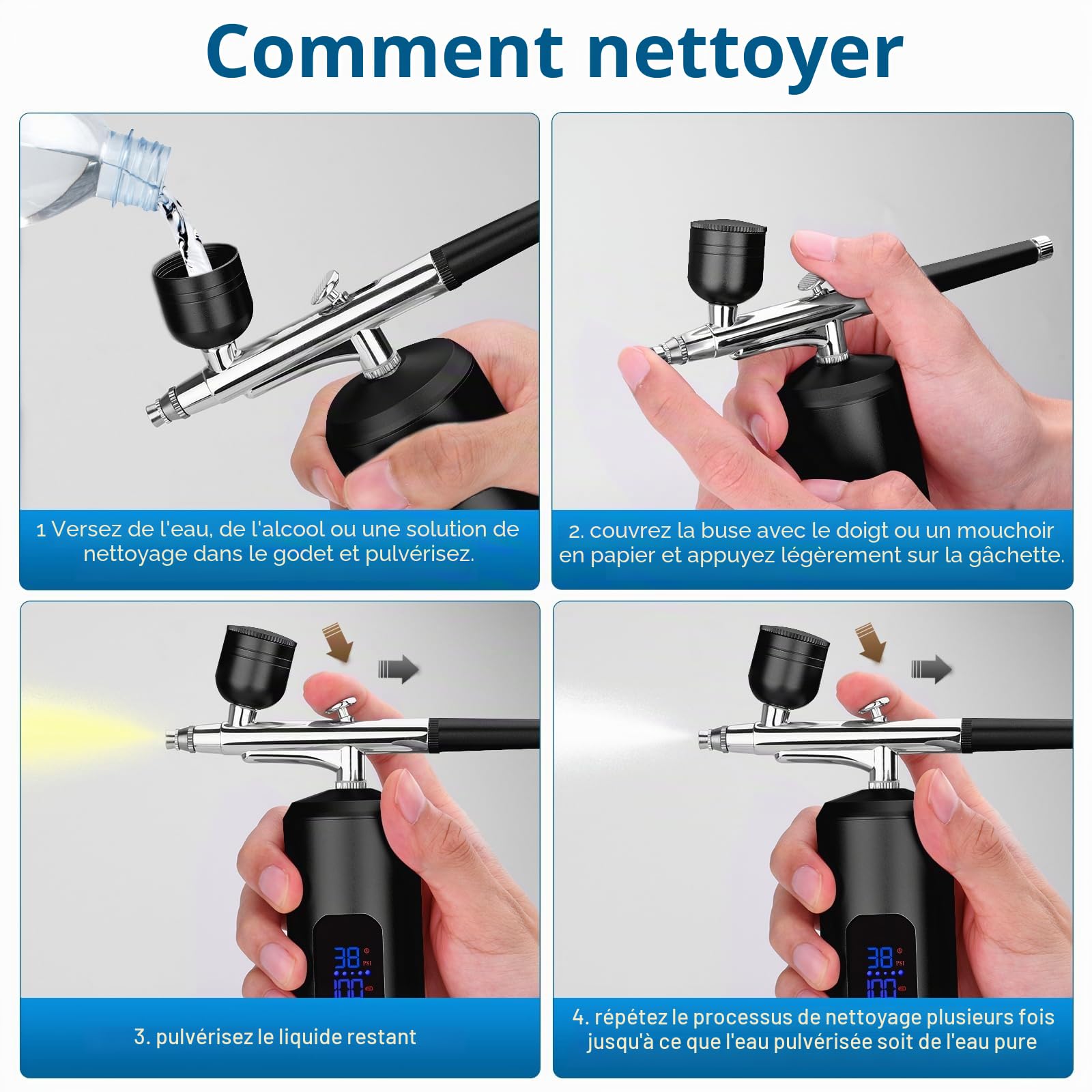 Comment nettoyer

1 Versez de l'eau, de l'alcool ou une solution de nettoyage dans le godet et pulvérisez.

2. couvrez la buse avec le doigt ou un mouchoir en papier et appuyez légèrement sur la gâchette.

38 PSI
100

3. pulvérisez le liquide restant

38 PSI
100

4. répétez le processus de nettoyage plusieurs fois jusqu'à ce que l'eau pulvérisée soit de l'eau pure