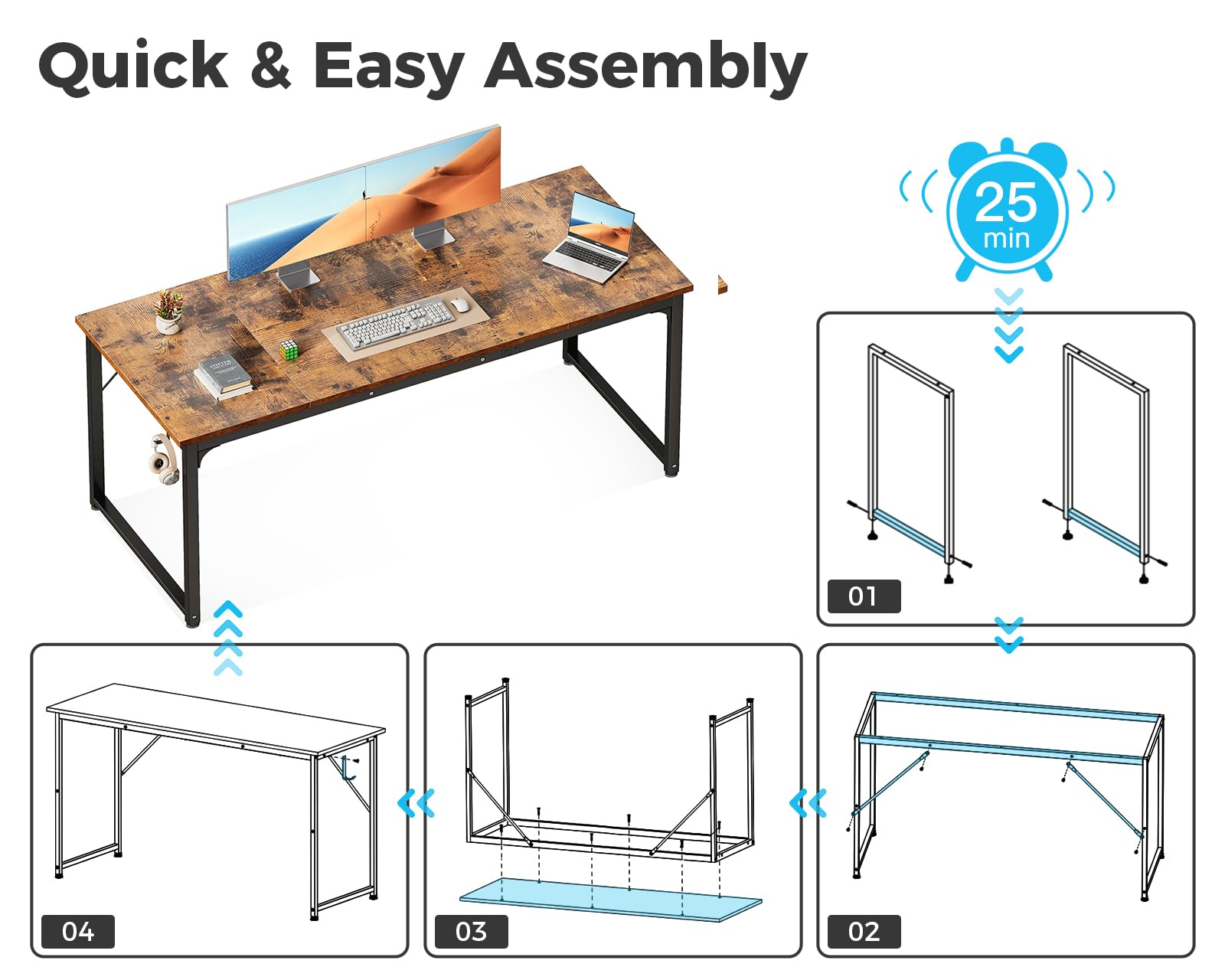 Quick & Easy Assembly

25
min

01

02

03

04