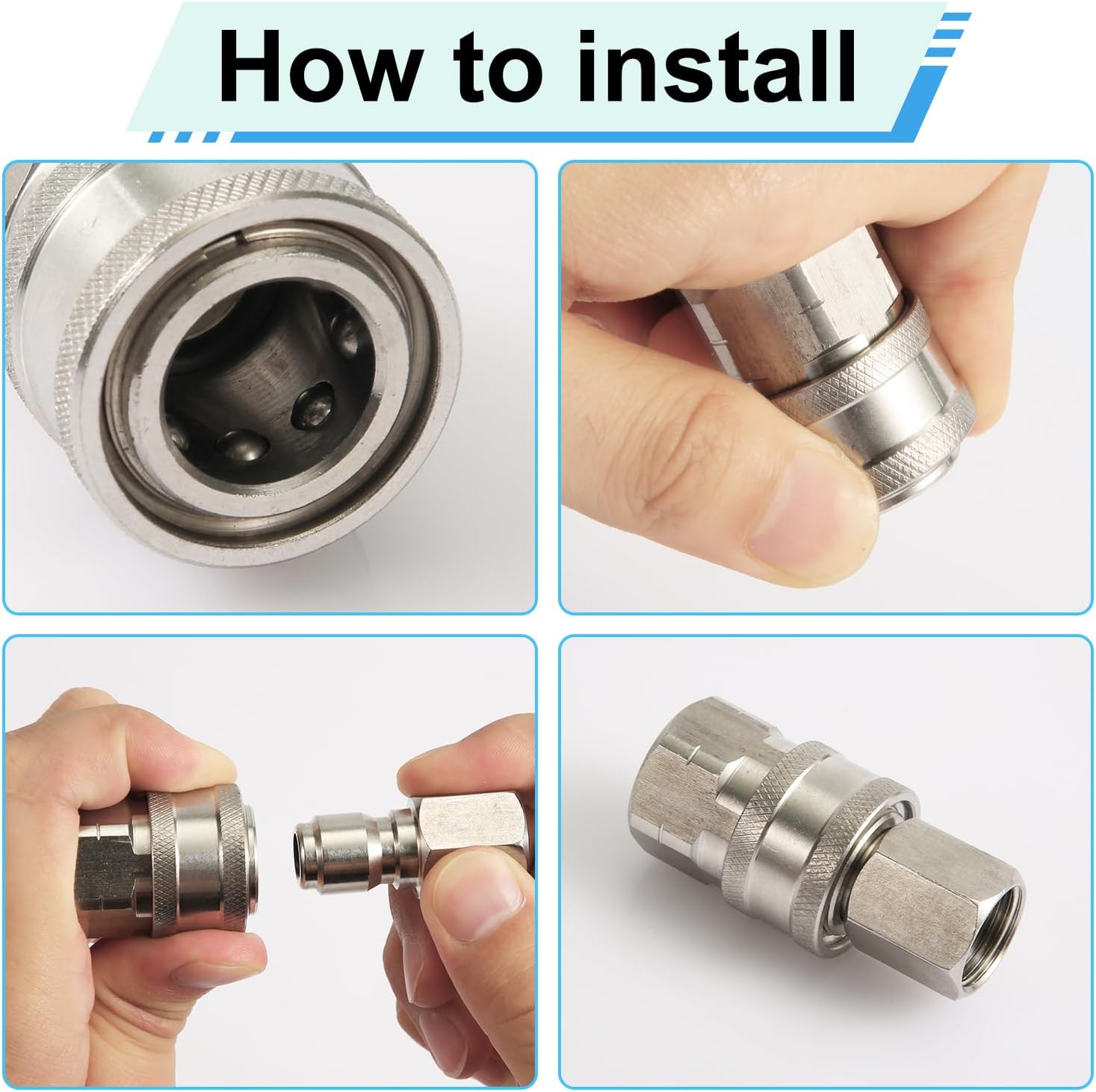 How to install