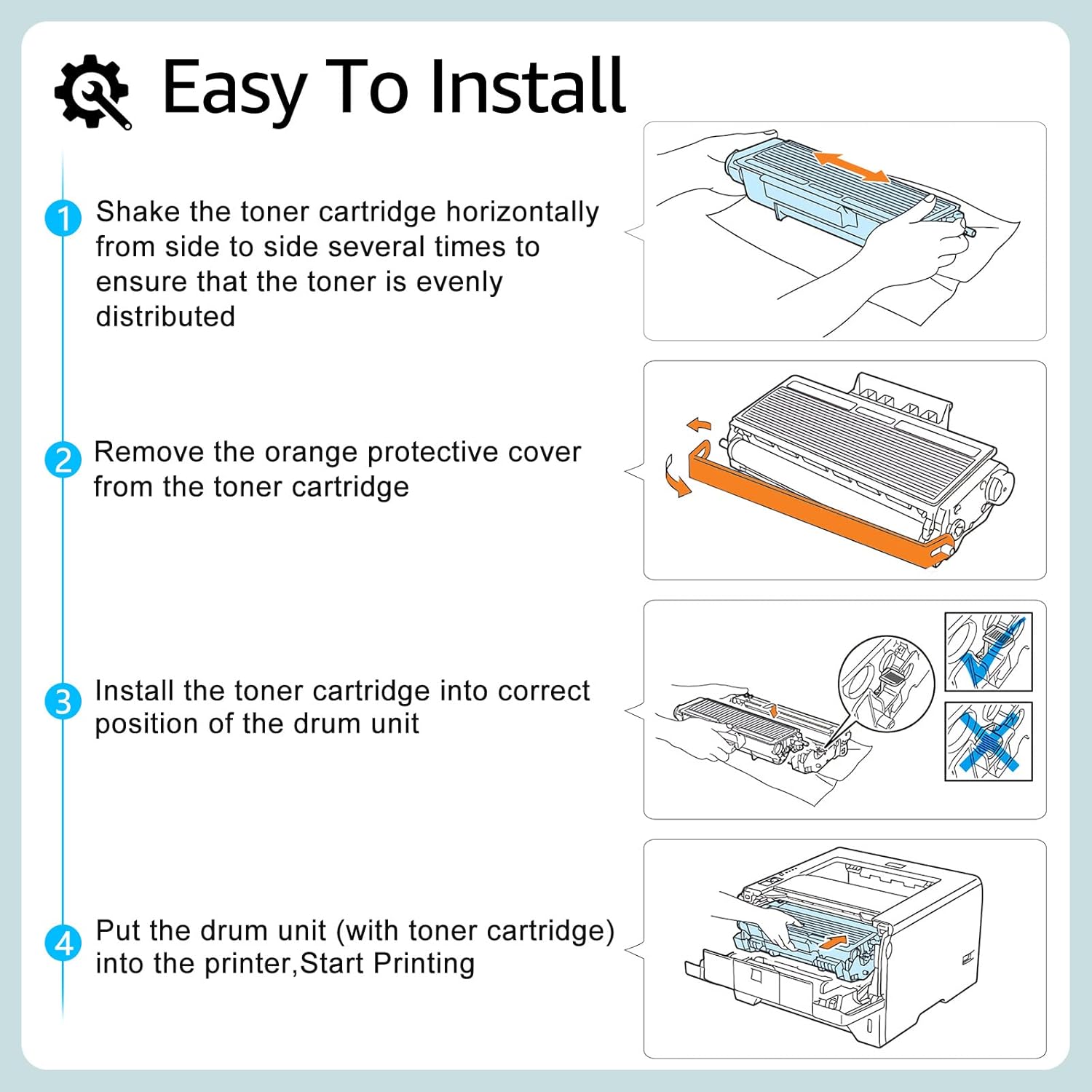 Easy To Install

1 Shake the toner cartridge horizontally from side to side several times to ensure that the toner is evenly distributed

2 Remove the orange protective cover from the toner cartridge

3 Install the toner cartridge into correct position of the drum unit

4 Put the drum unit (with toner cartridge) into the printer,Start Printing