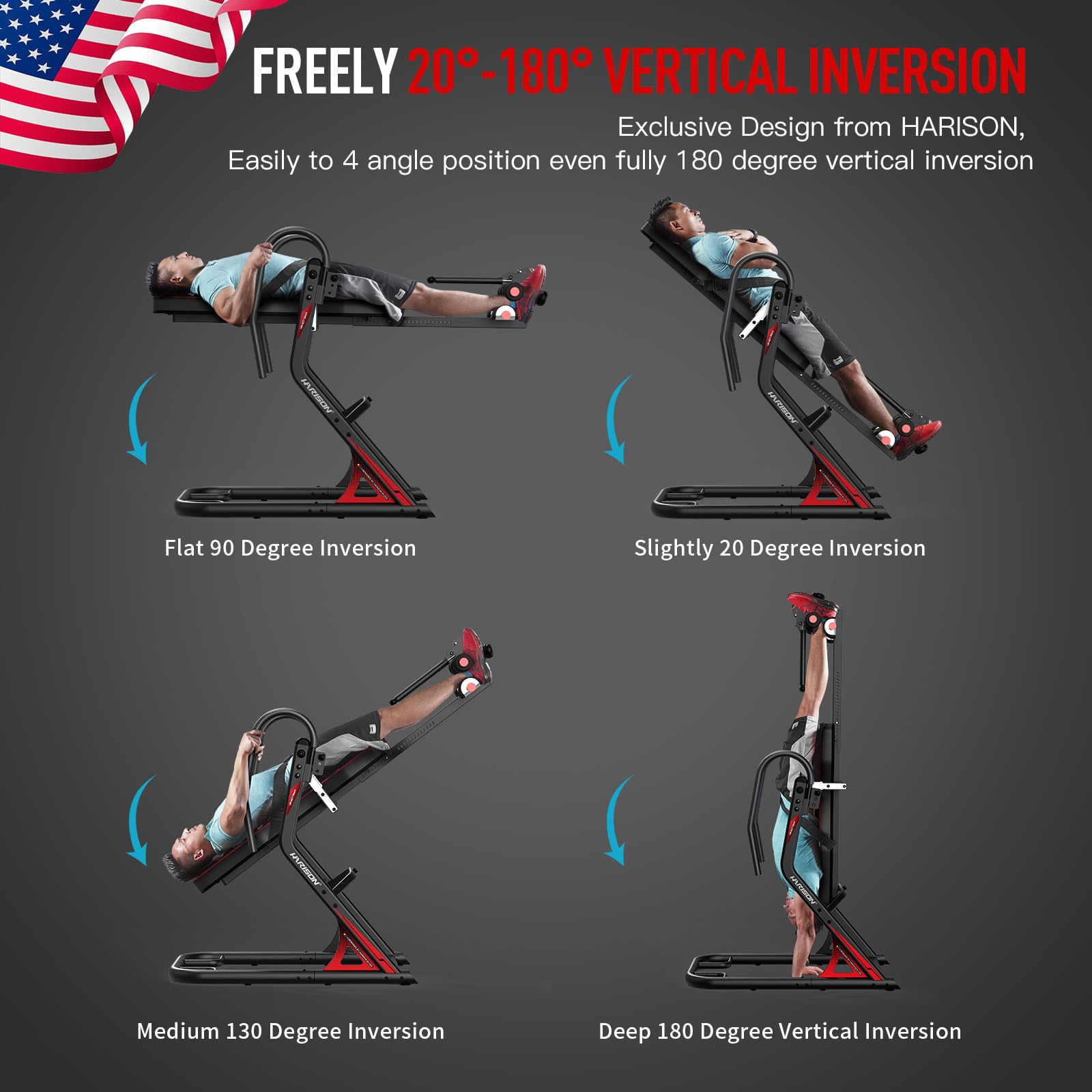 FREELY 20°-180° VERTICAL INVERSION

Exclusive Design from HARISON,
Easily to 4 angle position even fully 180 degree vertical inversion

HARISON

Flat 90 Degree Inversion

HARISON

Slightly 20 Degree Inversion

HARISON

Medium 130 Degree Inversion

HARISON

Deep 180 Degree Vertical Inversion