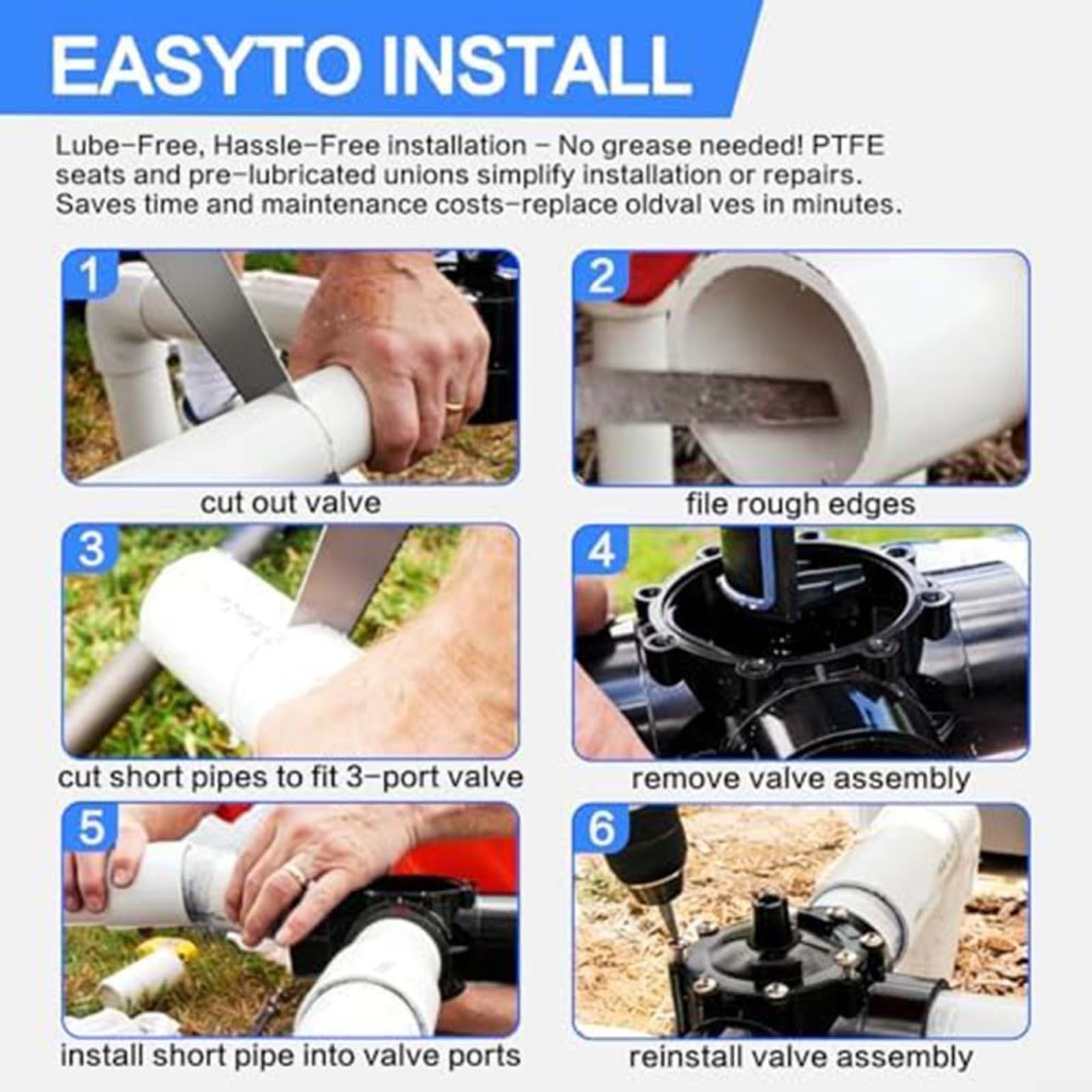 EASYTO INSTALL

Lube-Free, Hassle-Free installation - No grease needed! PTFE seats and pre-lubricated unions simplify installation or repairs. Saves time and maintenance costs-replace oldval ves in minutes.

1
cut out valve

2
file rough edges

3
cut short pipes to fit 3-port valve

4
remove valve assembly

5
install short pipe into valve ports

6
reinstall valve assembly