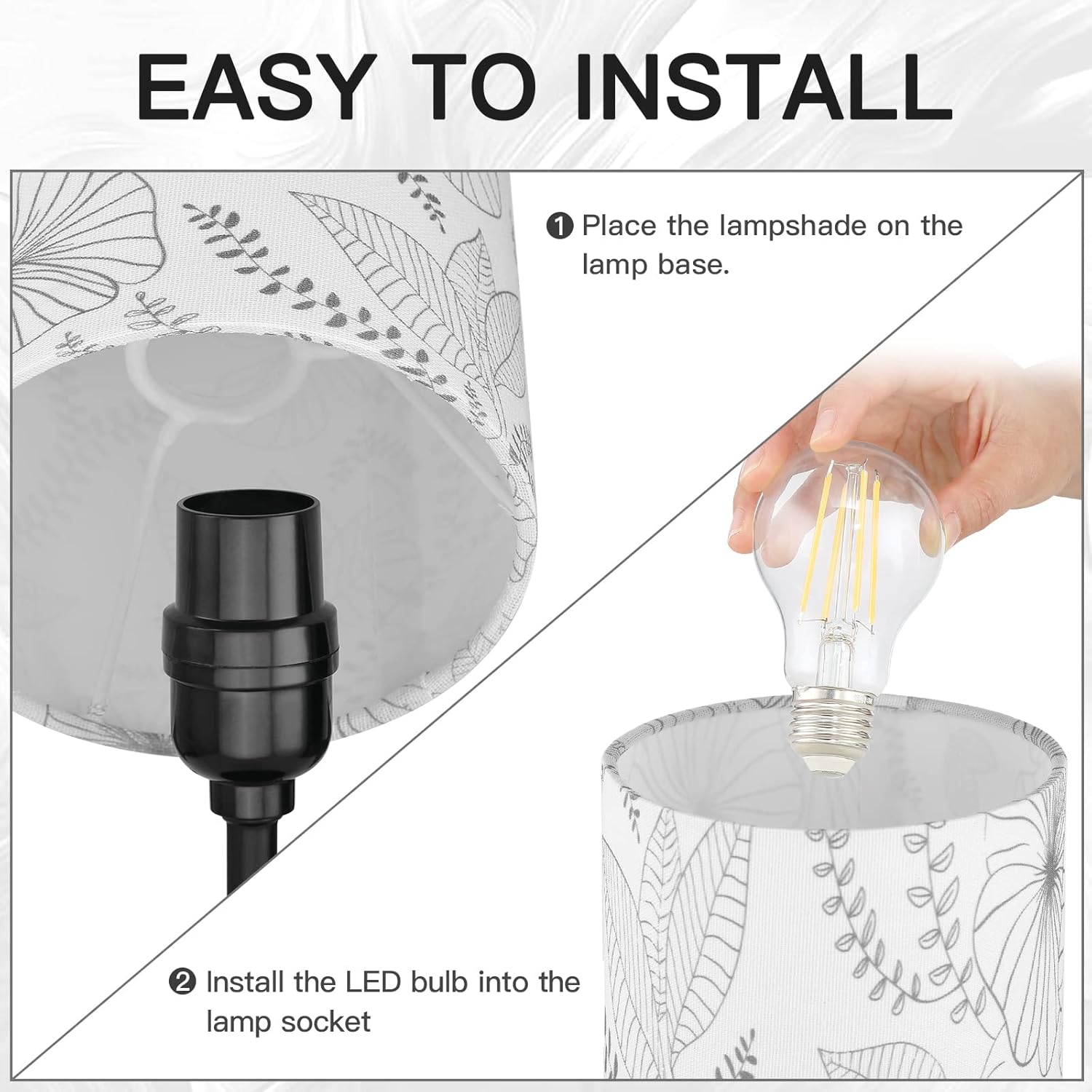 EASY TO INSTALL

❶ Place the lampshade on the lamp base.

❷ Install the LED bulb into the lamp socket