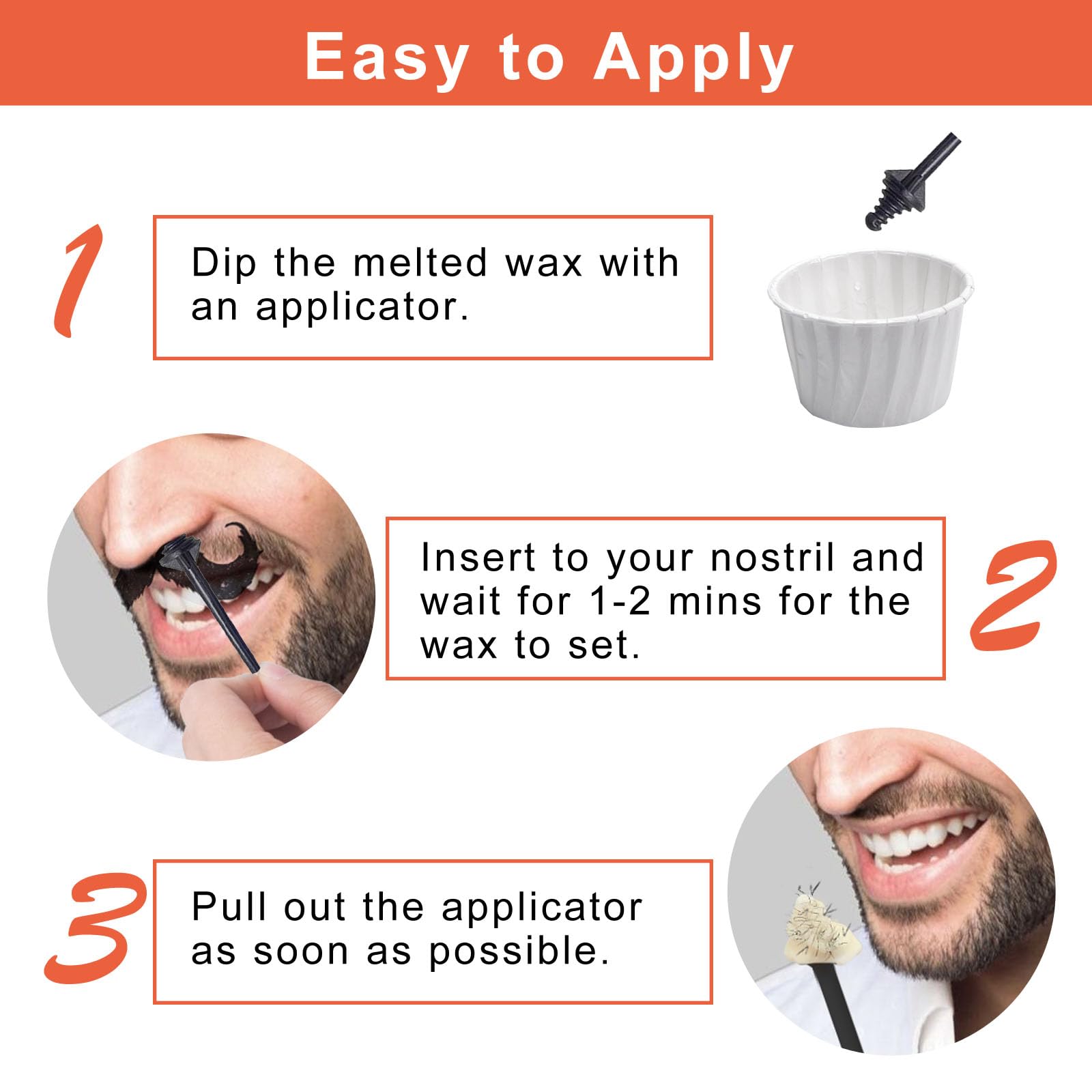 Easy to Apply

1

Dip the melted wax with an applicator.

Insert to your nostril and wait for 1-2 mins for the wax to set.

2

3

Pull out the applicator as soon as possible.