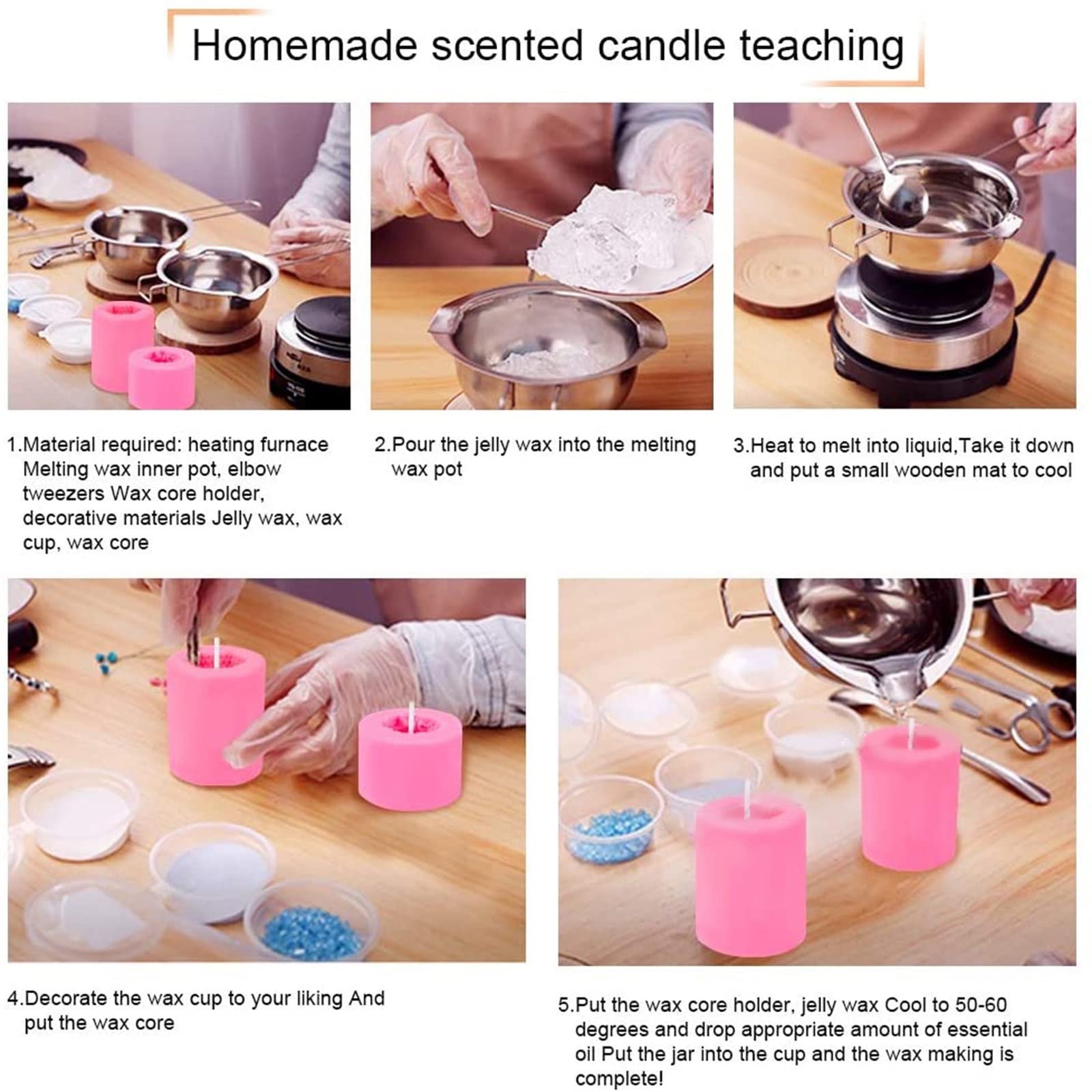 Homemade scented candle teaching

1.Material required: heating furnace Melting wax inner pot, elbow tweezers Wax core holder, decorative materials Jelly wax, wax cup, wax core

2.Pour the jelly wax into the melting wax pot

3.Heat to melt into liquid,Take it down and put a small wooden mat to cool

4.Decorate the wax cup to your liking And put the wax core

5.Put the wax core holder, jelly wax Cool to 50-60 degrees and drop appropriate amount of essential oil Put the jar into the cup and the wax making is complete!