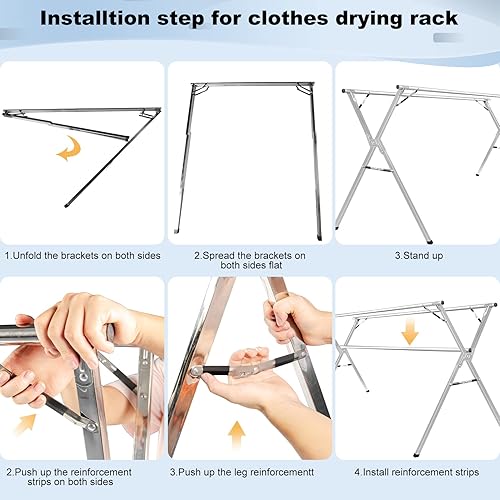 Installtion step for clothes drying rack

1.Unfold the brackets on both sides

2.Spread the brackets on both sides flat

3.Stand up

2.Push up the reinforcement strips on both sides

3.Push up the leg reinforcementt

4.Install reinforcement strips