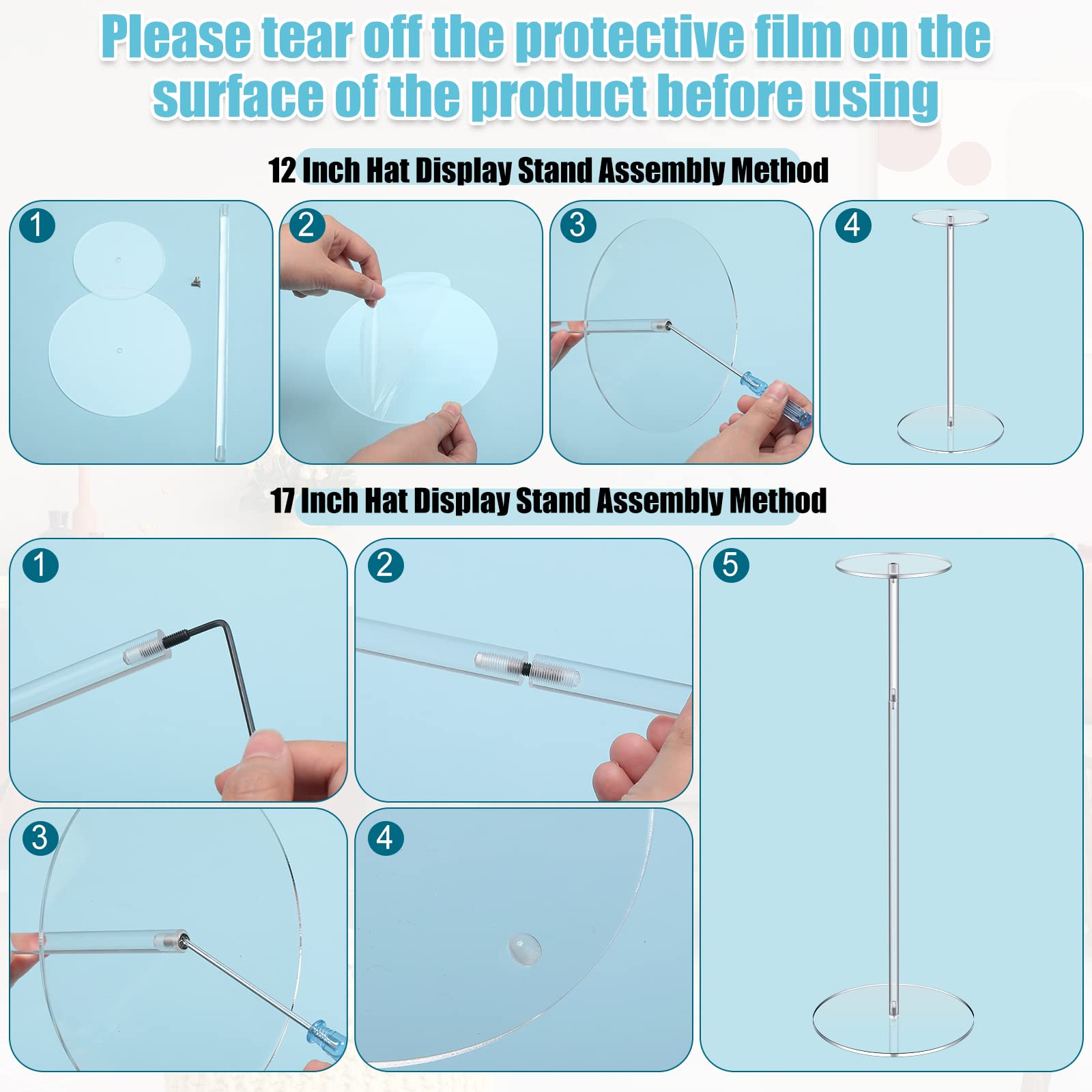 Please tear off the protective film on the surface of the product before using

12 Inch Hat Display Stand Assembly Method

1

2

3

4

17 Inch Hat Display Stand Assembly Method

1

2

5

3

4