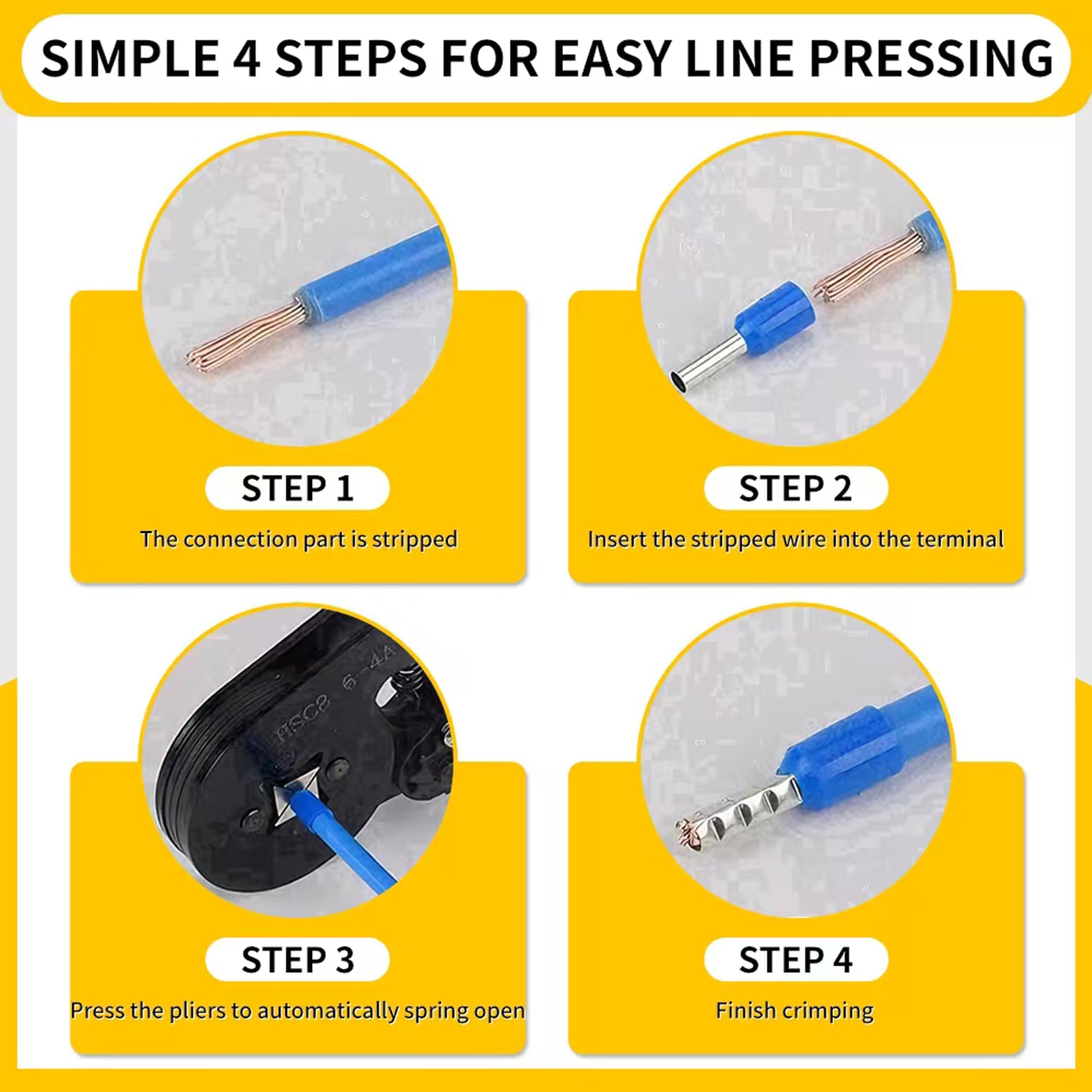 SIMPLE 4 STEPS FOR EASY LINE PRESSING

STEP 1
The connection part is stripped

STEP 2
Insert the stripped wire into the terminal

FSC8 6-4A

STEP 3
Press the pliers to automatically spring open

STEP 4
Finish crimping