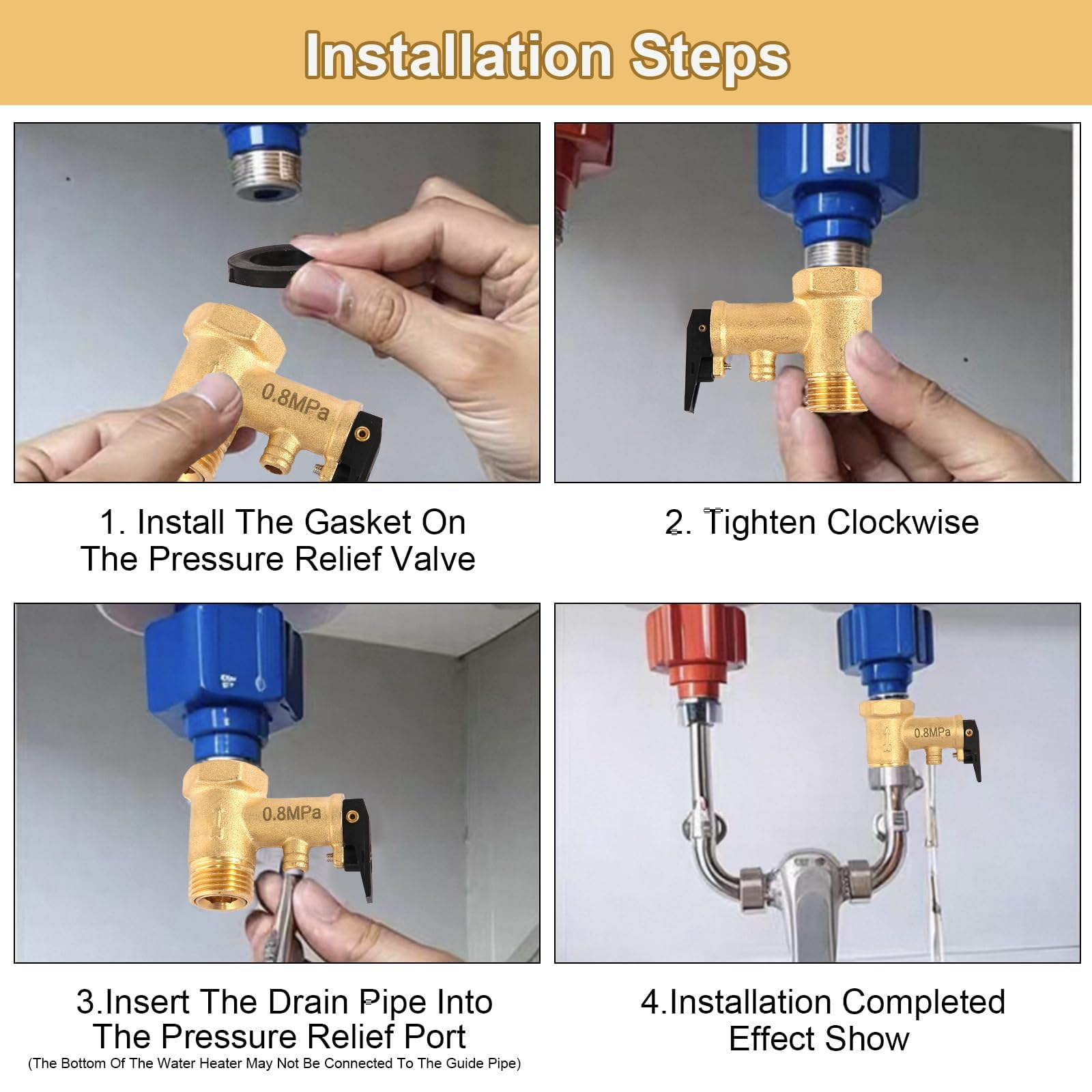 Installation Steps

0.8MPa

1. Install The Gasket On The Pressure Relief Valve

2. Tighten Clockwise

0.8MPa

0.8MPa

3.Insert The Drain Pipe Into The Pressure Relief Port
(The Bottom Of The Water Heater May Not Be Connected To The Guide Pipe)

4.Installation Completed Effect Show