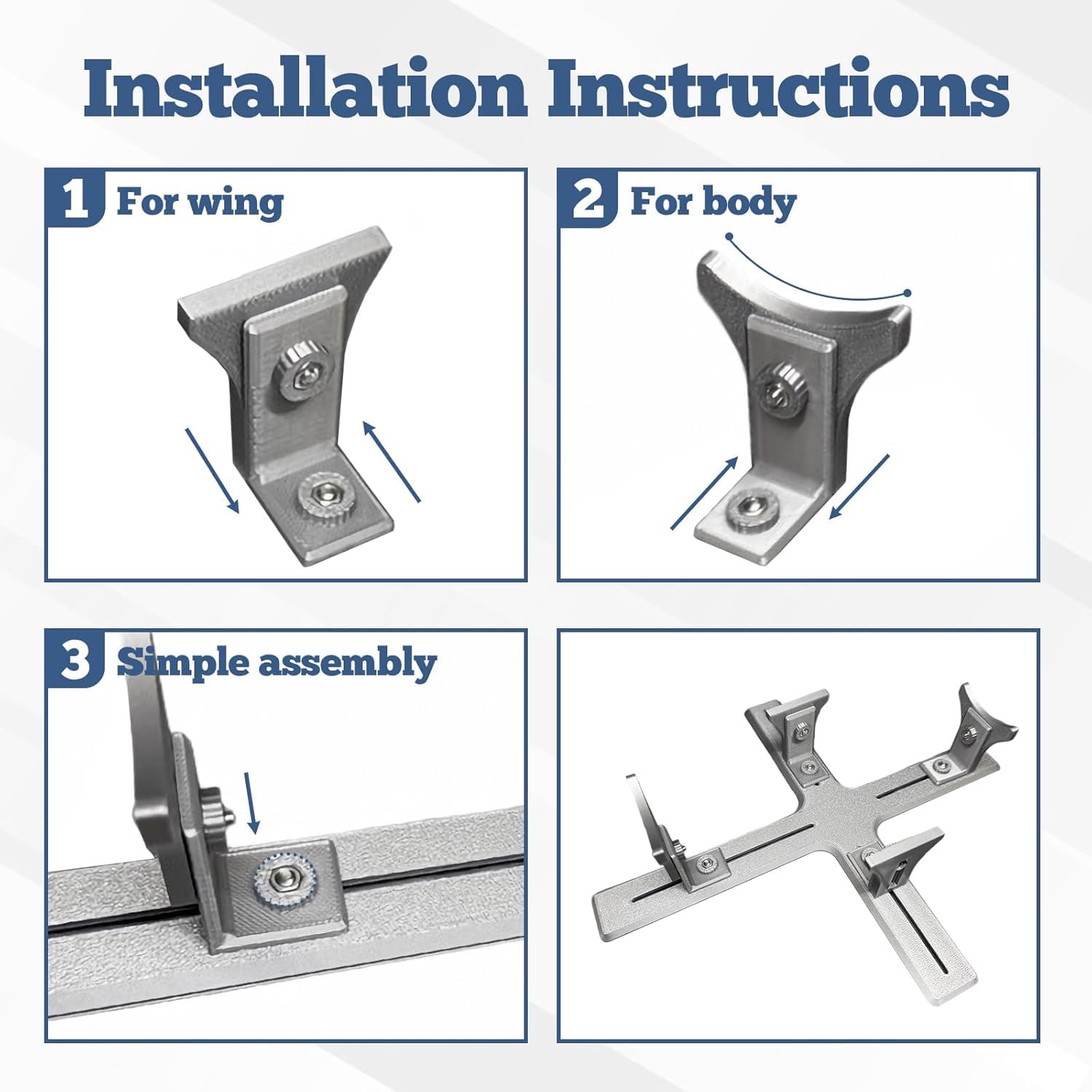 Installation Instructions

1 For wing

2 For body

3 Simple assembly