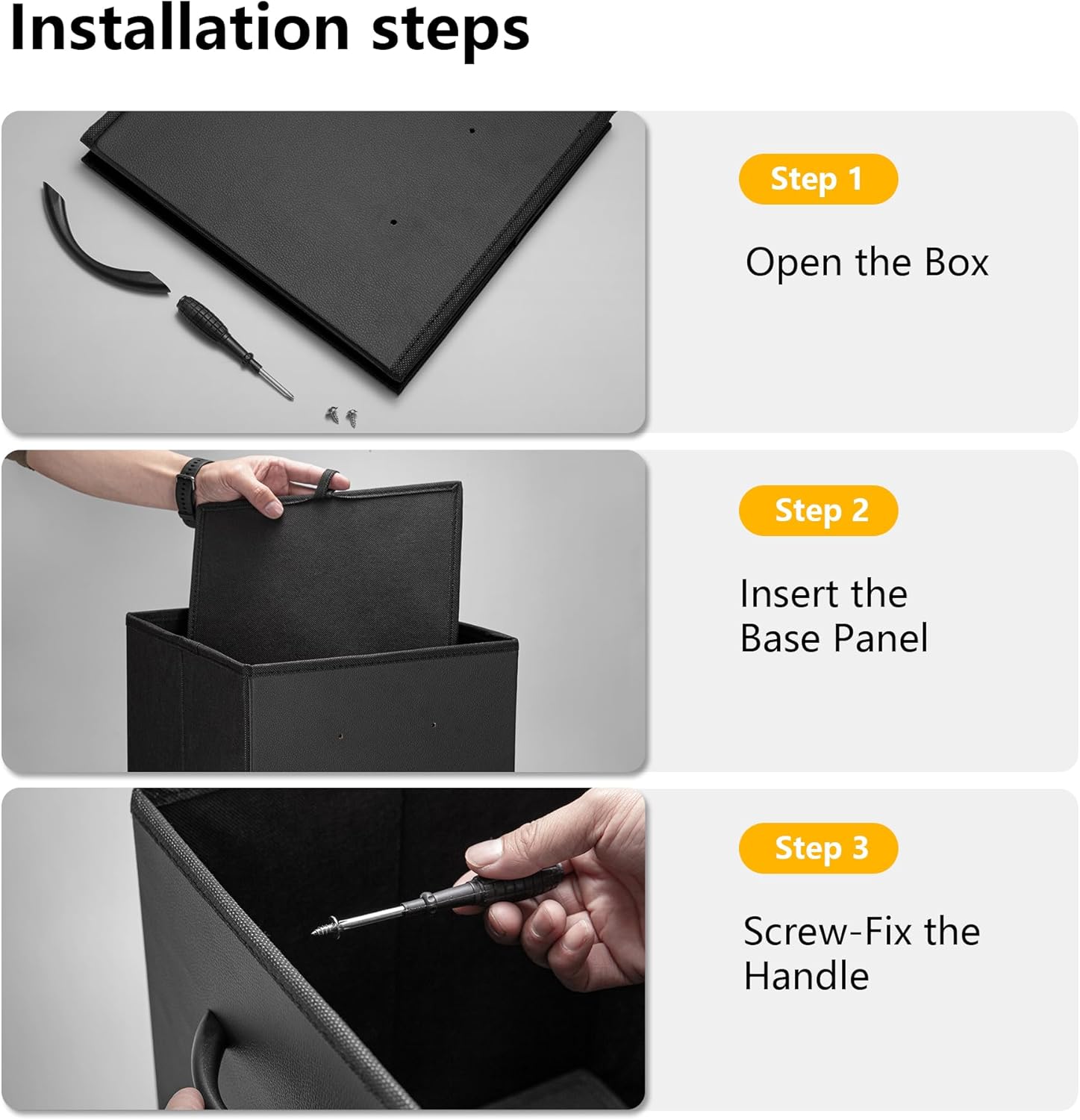 Installation steps

Step 1

Open the Box

Step 2

Insert the Base Panel

Step 3

Screw-Fix the Handle