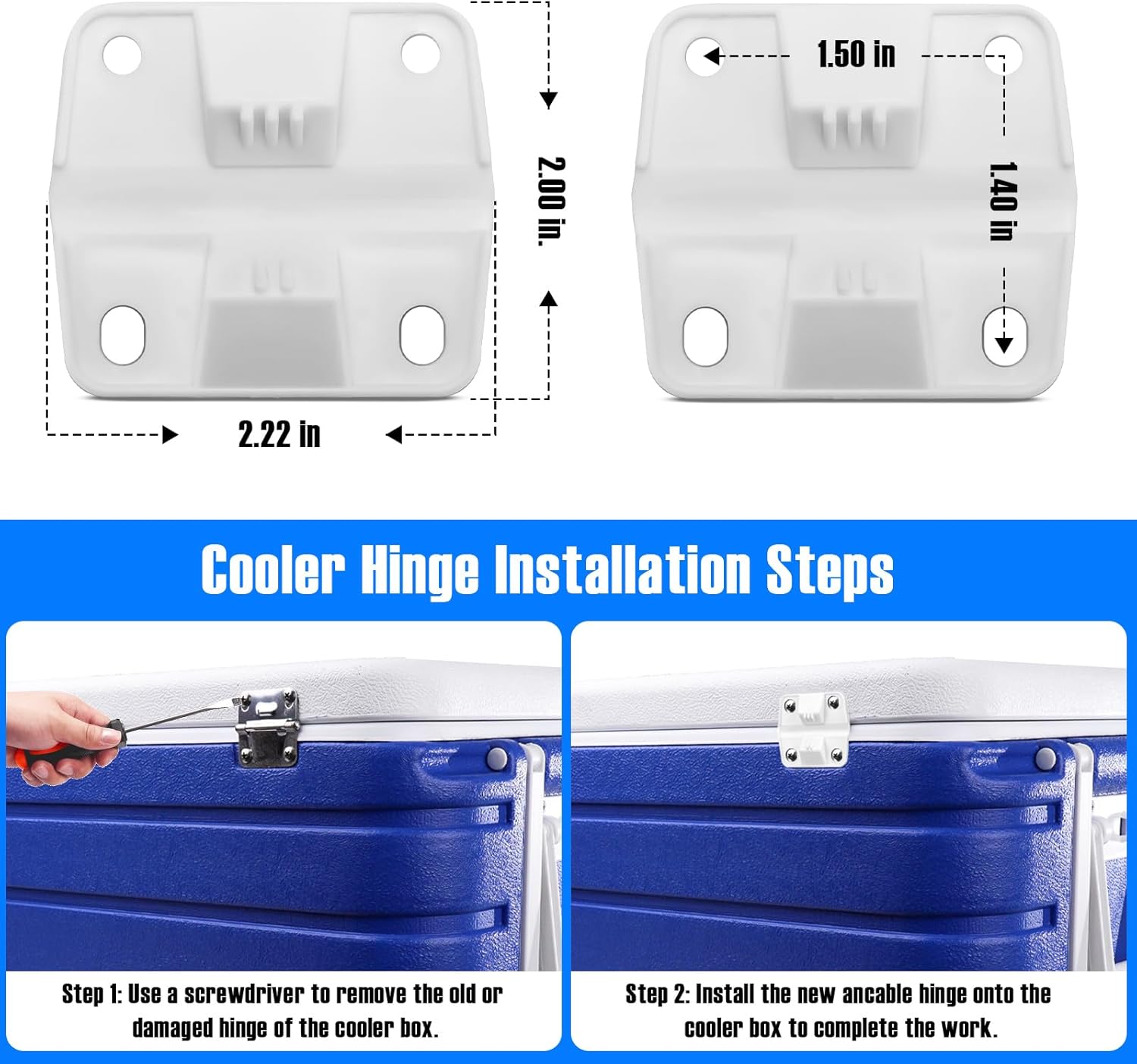 2.00 in.

2.22 in

1.50 in

1.40 in

Cooler Hinge Installation Steps

Step 1: Use a screwdriver to remove the old or damaged hinge of the cooler box.

Step 2: Install the new ancable hinge onto the cooler box to complete the work.