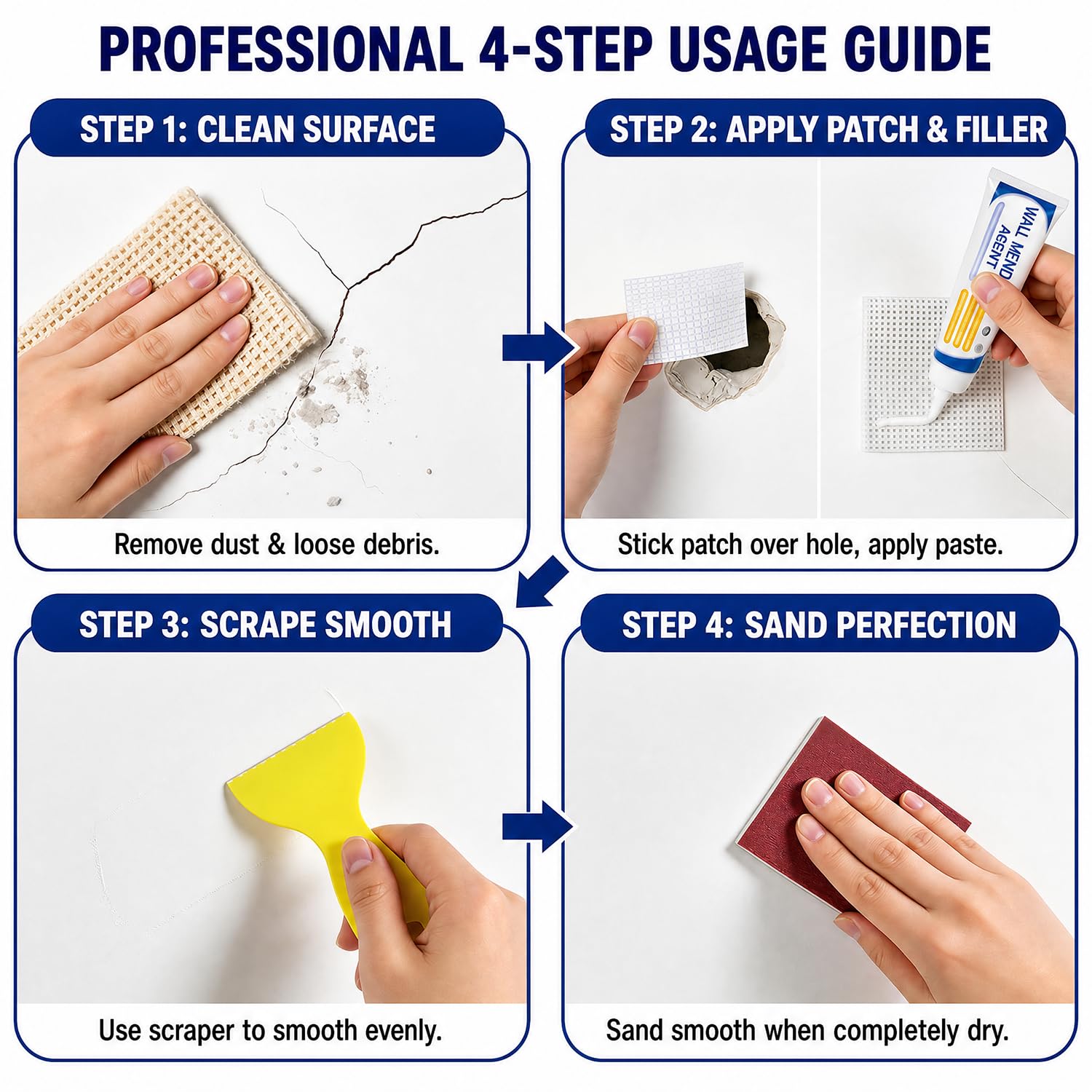 PROFESSIONAL 4-STEP USAGE GUIDE

STEP 1: CLEAN SURFACE

Remove dust & loose debris.

STEP 2: APPLY PATCH & FILLER

WALL MEND AGENT

Stick patch over hole, apply paste.

STEP 3: SCRAPE SMOOTH

Use scraper to smooth evenly.

STEP 4: SAND PERFECTION

Sand smooth when completely dry.