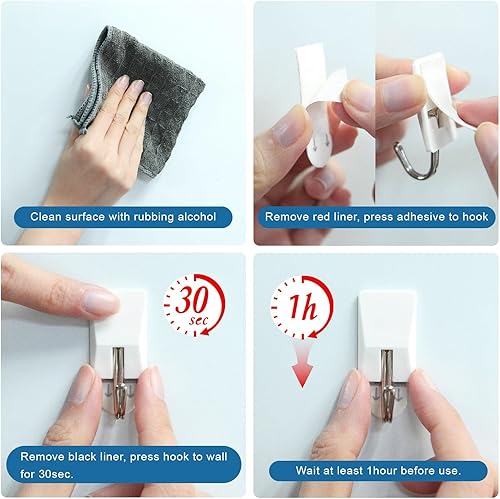 Clean surface with rubbing alcohol

Remove red liner, press adhesive to hook

30 sec

Remove black liner, press hook to wall for 30sec.

1h

Wait at least 1hour before use.