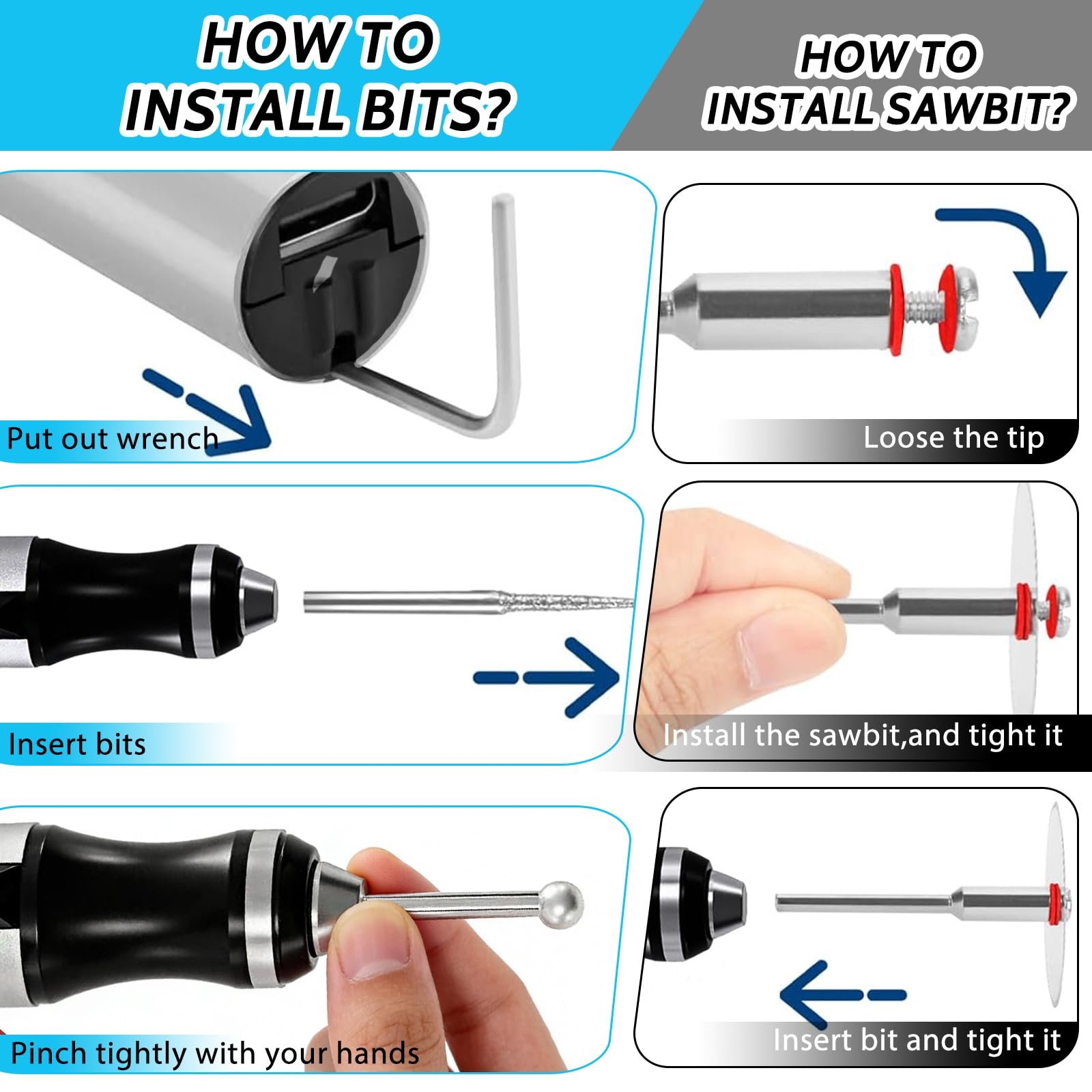 HOW TO INSTALL BITS?

Put out wrench

Insert bits

Pinch tightly with your hands

HOW TO INSTALL SAWBIT?

Loose the tip

Install the sawbit,and tight it

Insert bit and tight it