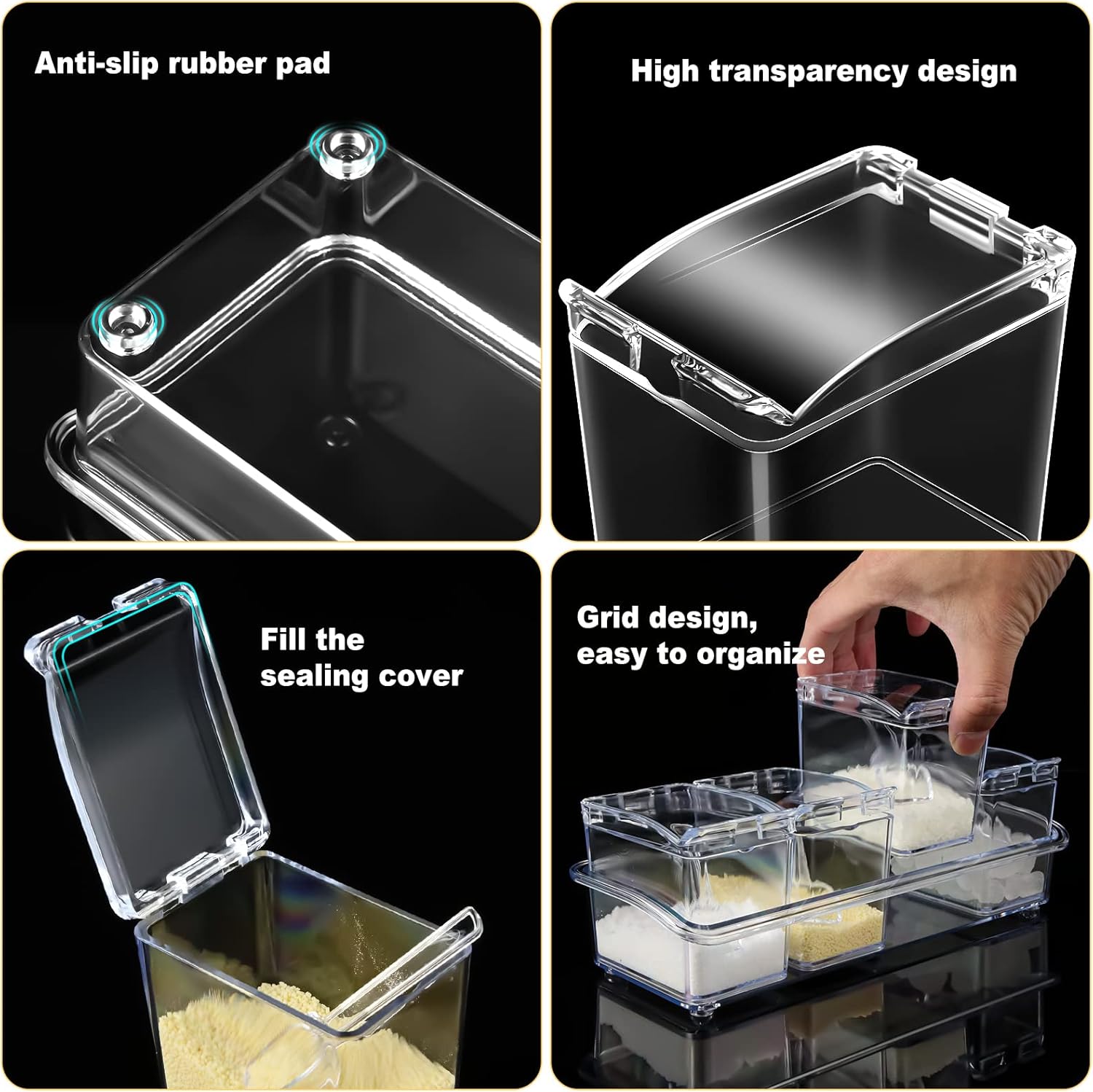 Anti-slip rubber pad

High transparency design

Fill the sealing cover

Grid design, easy to organize