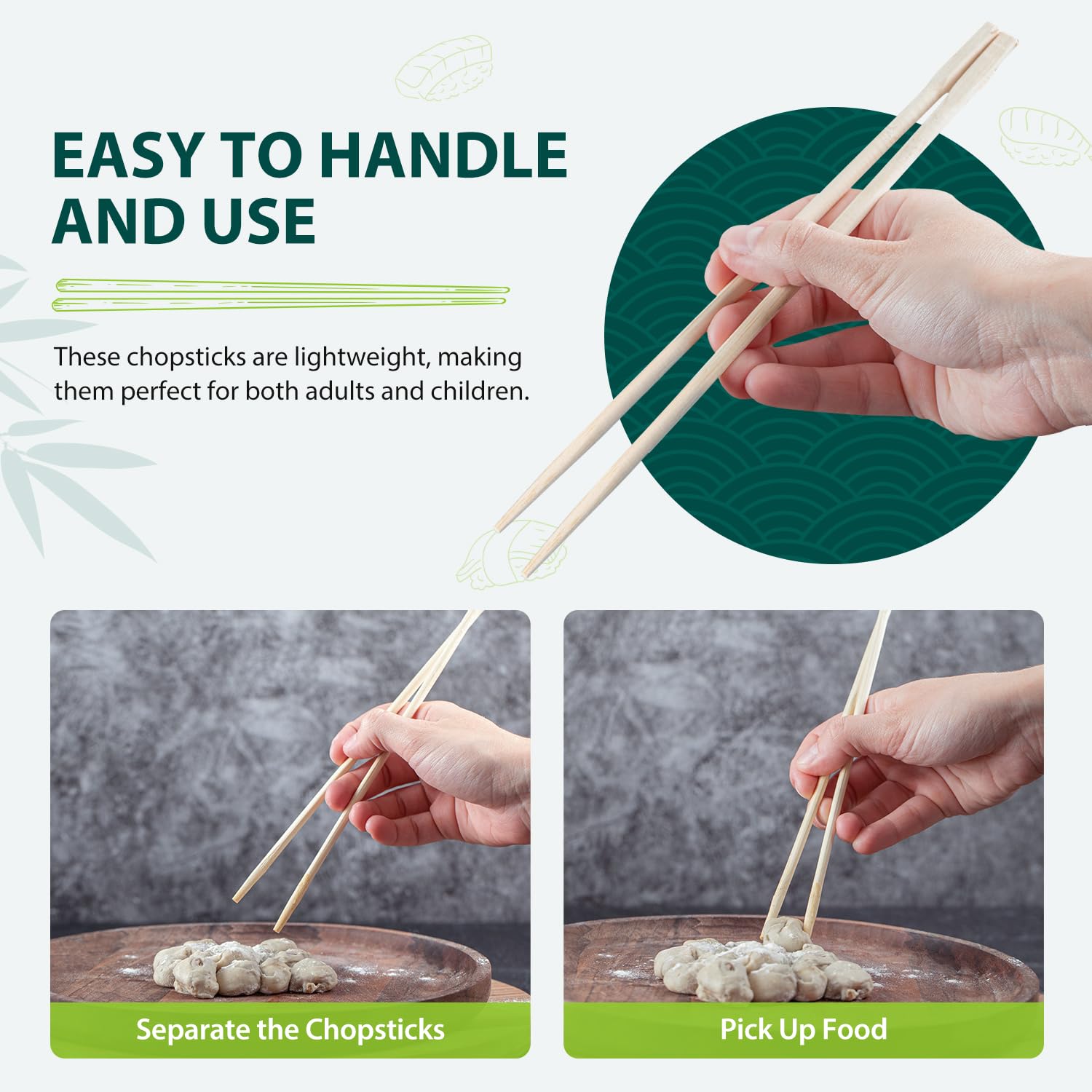 EASY TO HANDLE AND USE

These chopsticks are lightweight, making them perfect for both adults and children.

Separate the Chopsticks

Pick Up Food