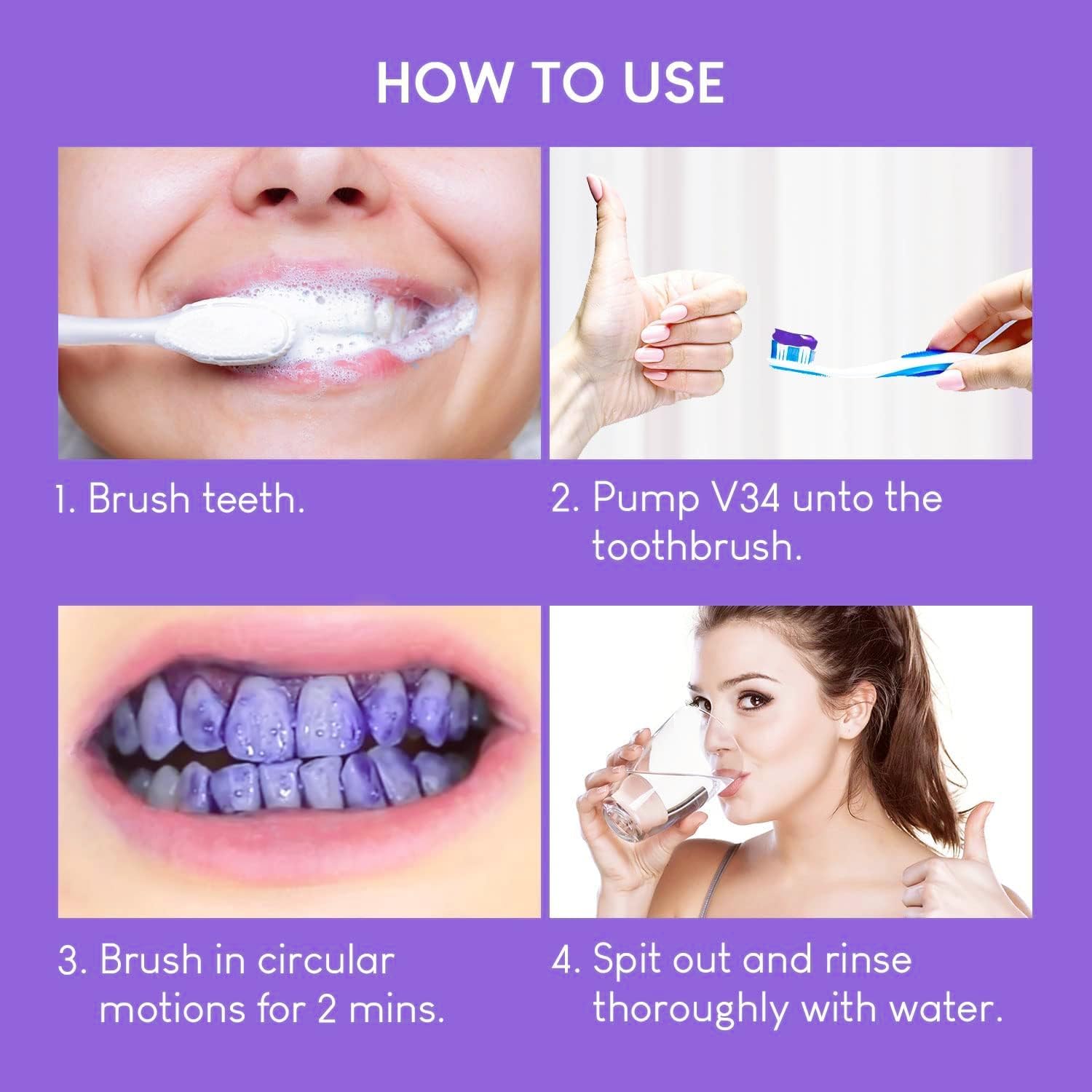 HOW TO USE

1. Brush teeth.

2. Pump V34 unto the toothbrush.

3. Brush in circular motions for 2 mins.

4. Spit out and rinse thoroughly with water.