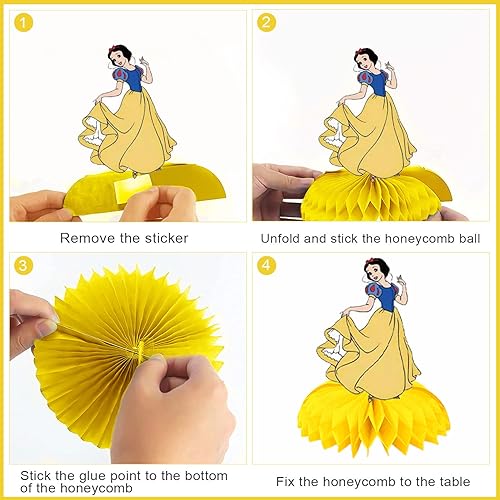 1

Remove the sticker

2

Unfold and stick the honeycomb ball

3

Stick the glue point to the bottom of the honeycomb

4

Fix the honeycomb to the table