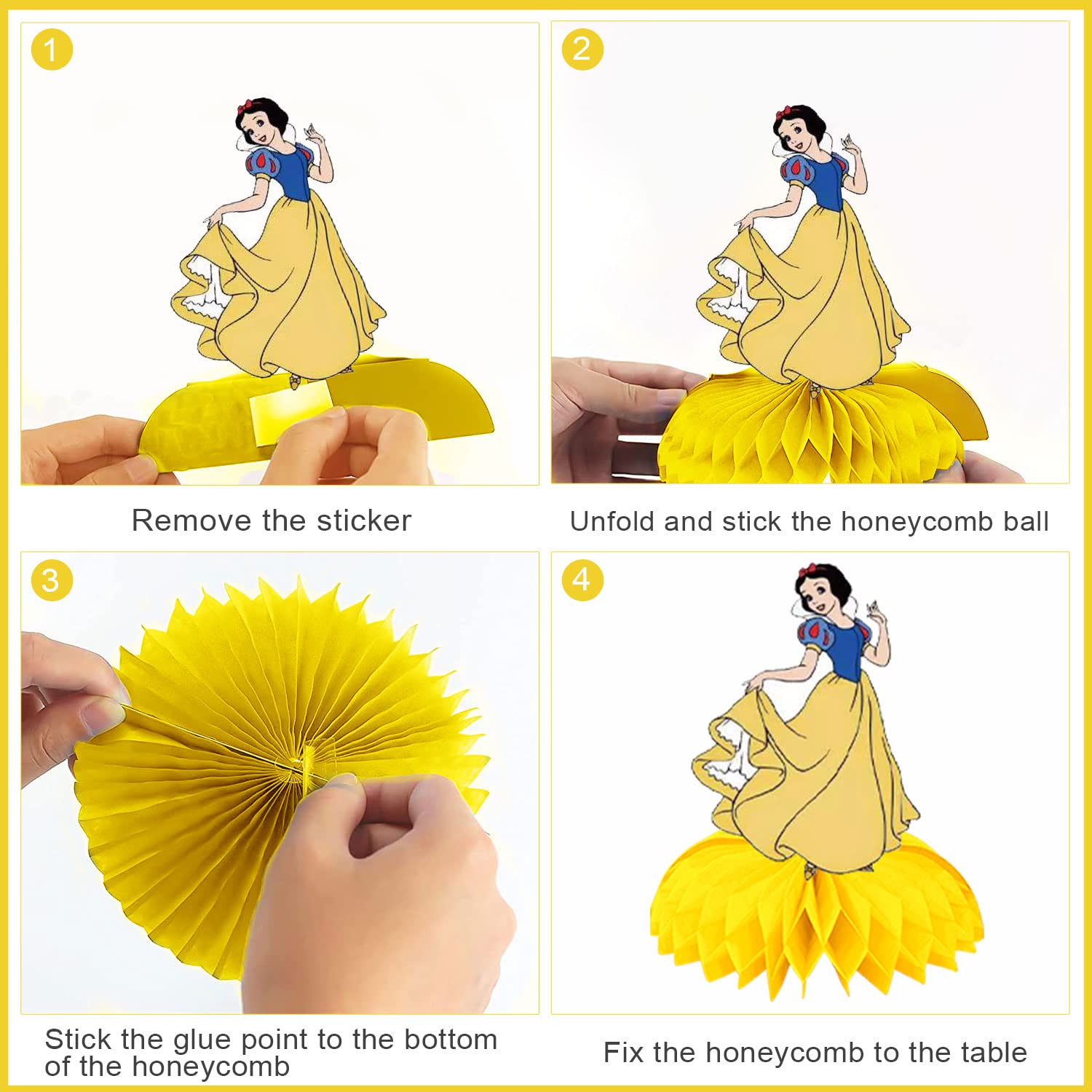 1

Remove the sticker

2

Unfold and stick the honeycomb ball

3

Stick the glue point to the bottom of the honeycomb

4

Fix the honeycomb to the table