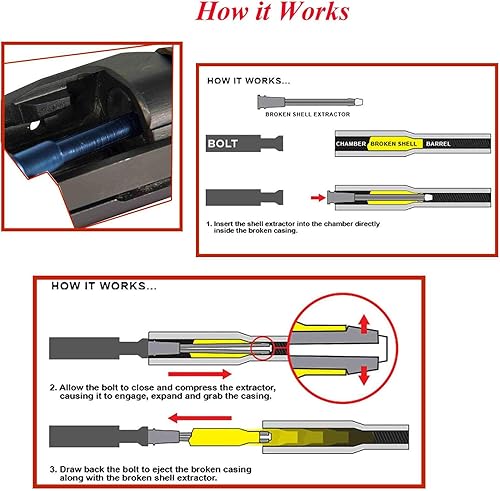 How it Works

HOW IT WORKS...

BROKEN SHELL EXTRACTOR

BOLT

CHAMBER BROKEN SHELL BARREL

1. Insert the shell extractor into the chamber directly inside the broken casing.

HOW IT WORKS...

2. Allow the bolt to close and compress the extractor, causing it to engage, expand and grab the casing.

3. Draw back the bolt to eject the broken casing along with the broken shell extractor.