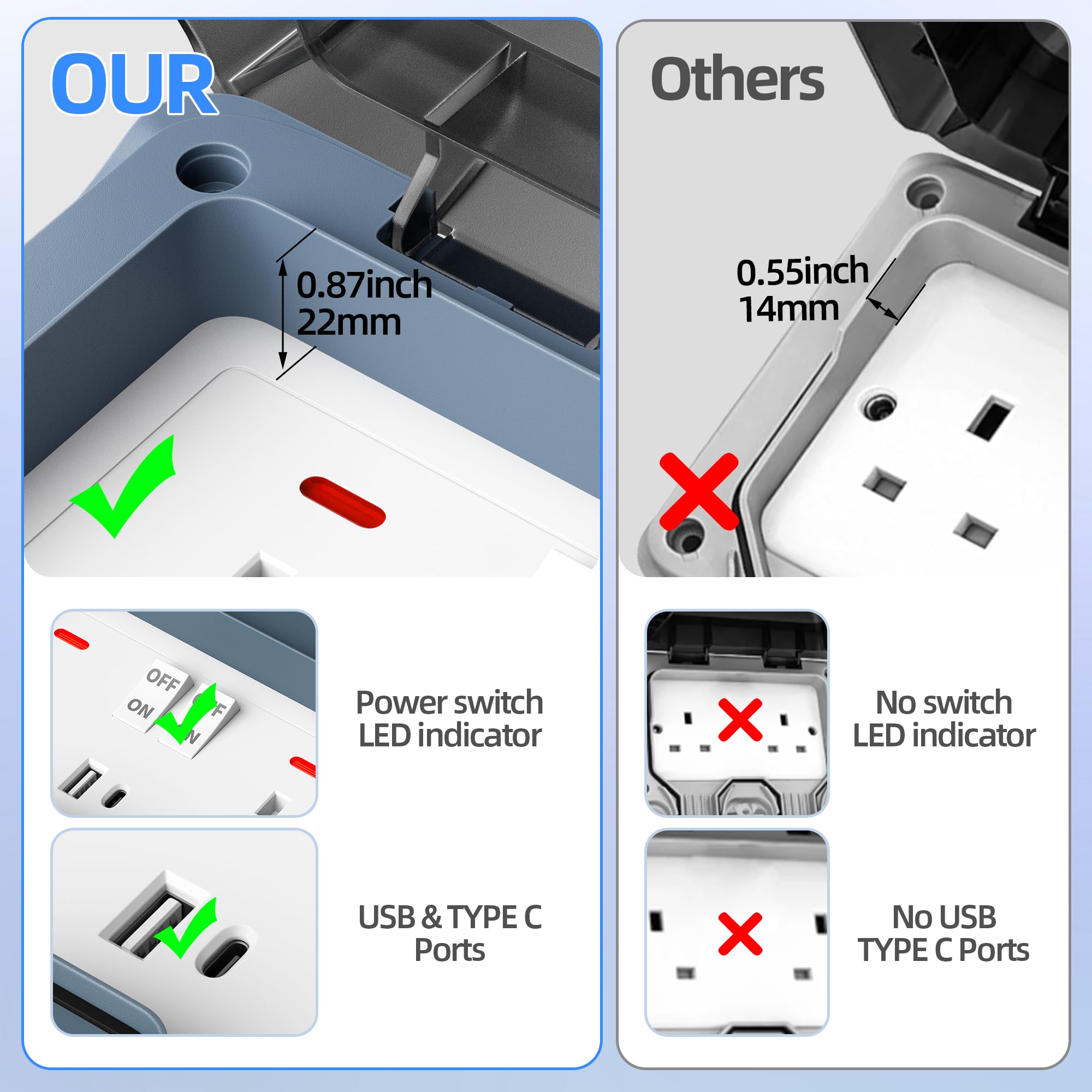 OUR

0.87inch
22mm

OFF
ON
OFF
ON

Power switch
LED indicator

USB & TYPE C
Ports

Others

0.55inch
14mm

No switch
LED indicator

No USB
TYPE C Ports