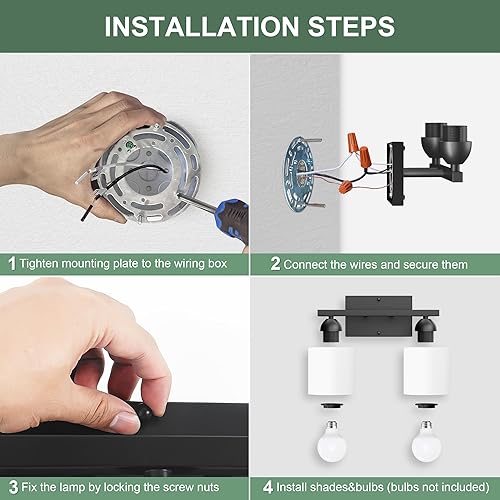 INSTALLATION STEPS

1 Tighten mounting plate to the wiring box

2 Connect the wires and secure them

3 Fix the lamp by locking the screw nuts

4 Install shades&bulbs (bulbs not included)