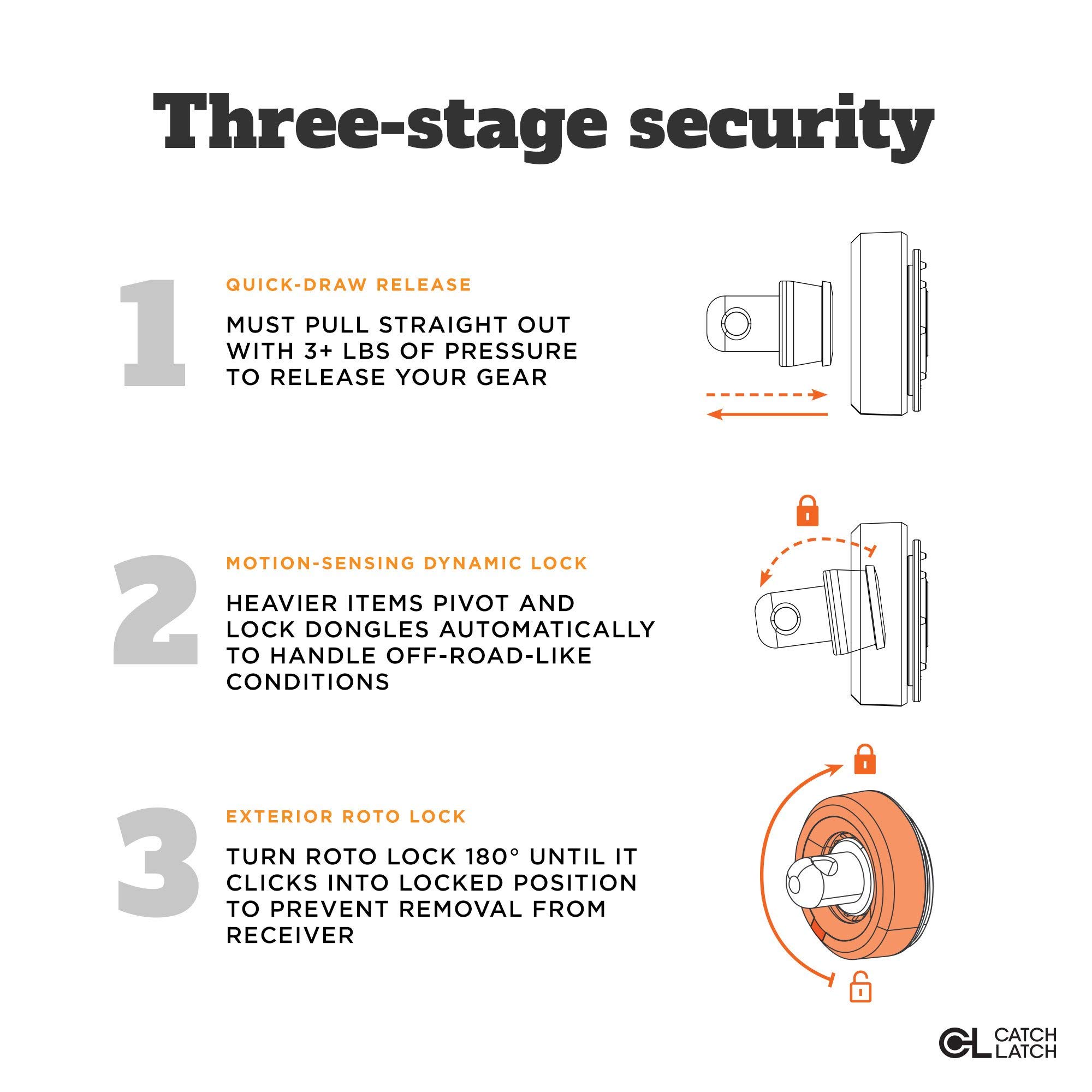 Three-stage security

1

QUICK-DRAW RELEASE

MUST PULL STRAIGHT OUT WITH 3+ LBS OF PRESSURE TO RELEASE YOUR GEAR

2

MOTION-SENSING DYNAMIC LOCK

HEAVIER ITEMS PIVOT AND LOCK DONGLES AUTOMATICALLY TO HANDLE OFF-ROAD-LIKE CONDITIONS

3

EXTERIOR ROTO LOCK

TURN ROTO LOCK 180° UNTIL IT CLICKS INTO LOCKED POSITION TO PREVENT REMOVAL FROM RECEIVER

CL CATCH LATCH