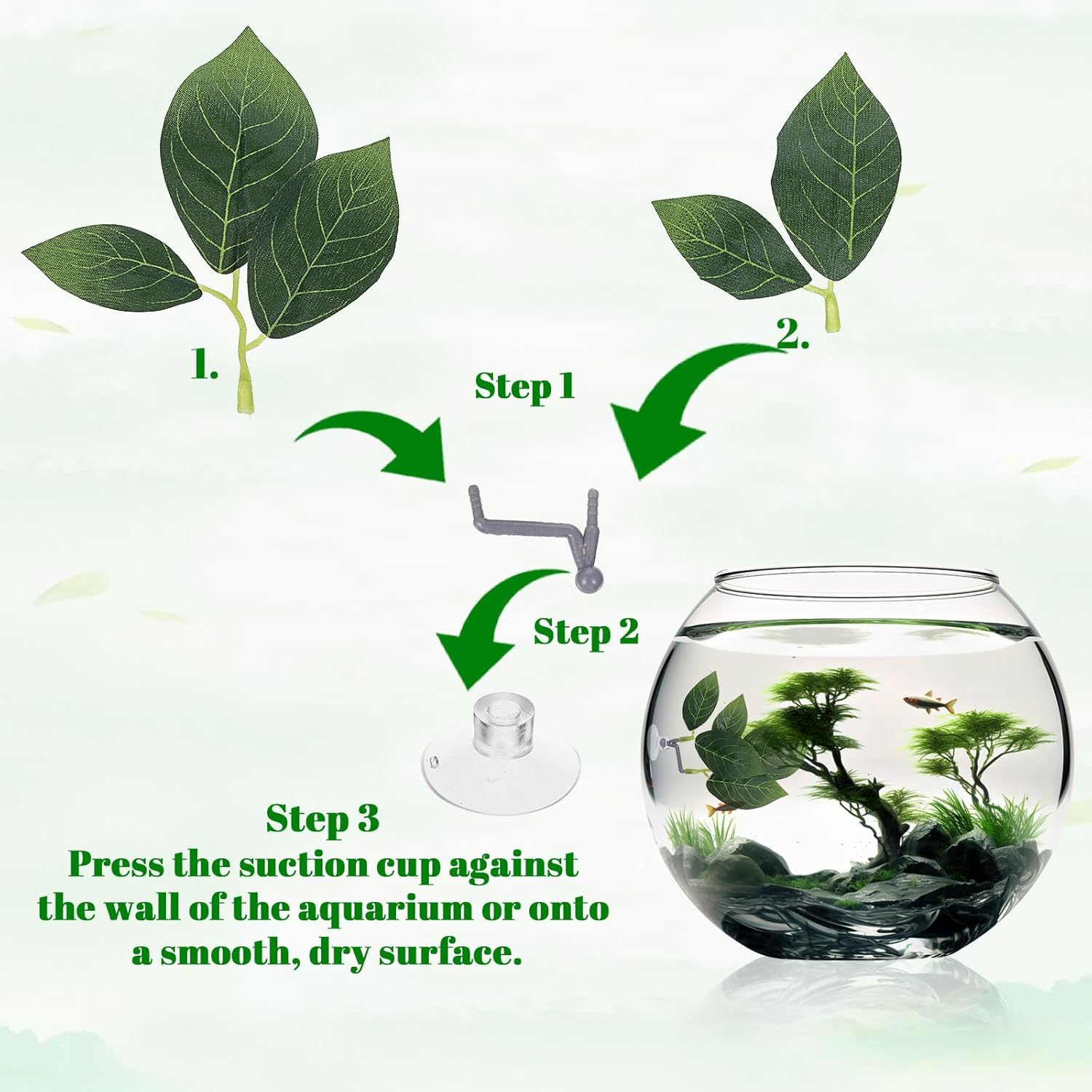 1.

2.

Step 1

Step 2

Step 3
Press the suction cup against the wall of the aquarium or onto a smooth, dry surface.