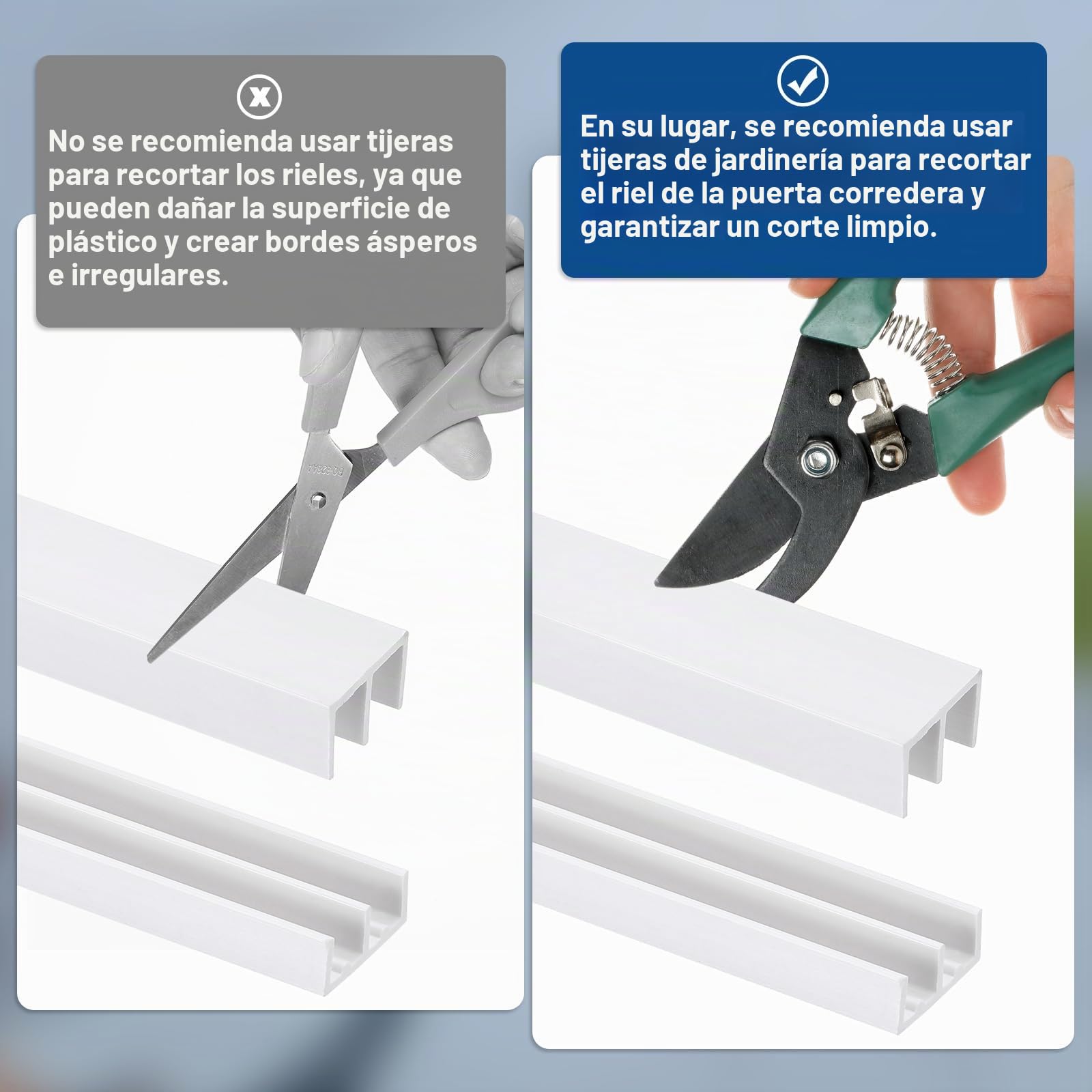 No se recomienda usar tijeras para recortar los rieles, ya que pueden dañar la superficie de plástico y crear bordes ásperos e irregulares.

En su lugar, se recomienda usar tijeras de jardinería para recortar el riel de la puerta corredera y garantizar un corte limpio.