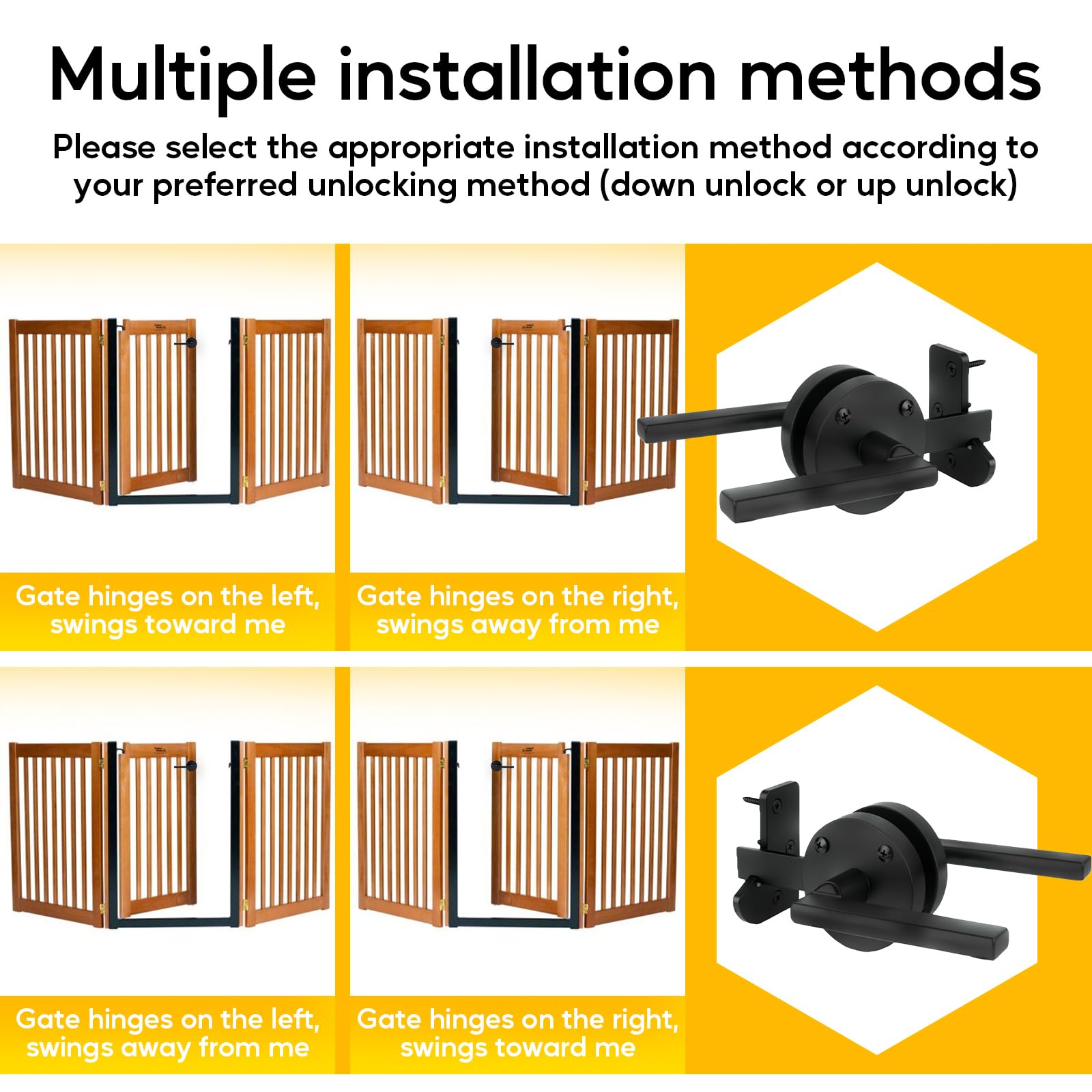 Multiple installation methods

Please select the appropriate installation method according to your preferred unlocking method (down unlock or up unlock)

Gate hinges on the left, swings toward me

Gate hinges on the right, swings away from me

Gate hinges on the left, swings away from me

Gate hinges on the right, swings toward me