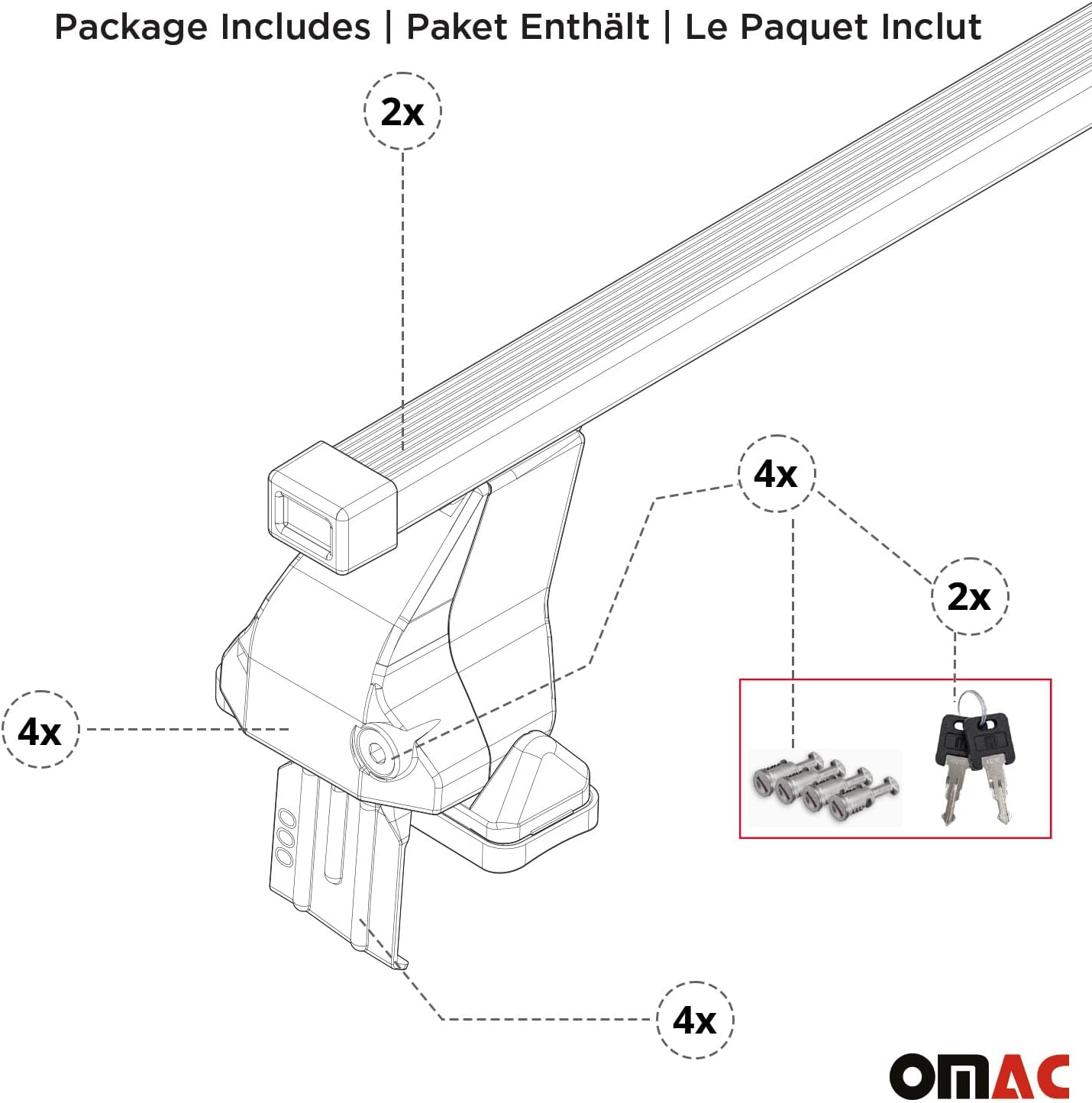 Package Includes | Paket Enthält | Le Paquet Inclut

2x

4x

2x

4x

4x

OMAC