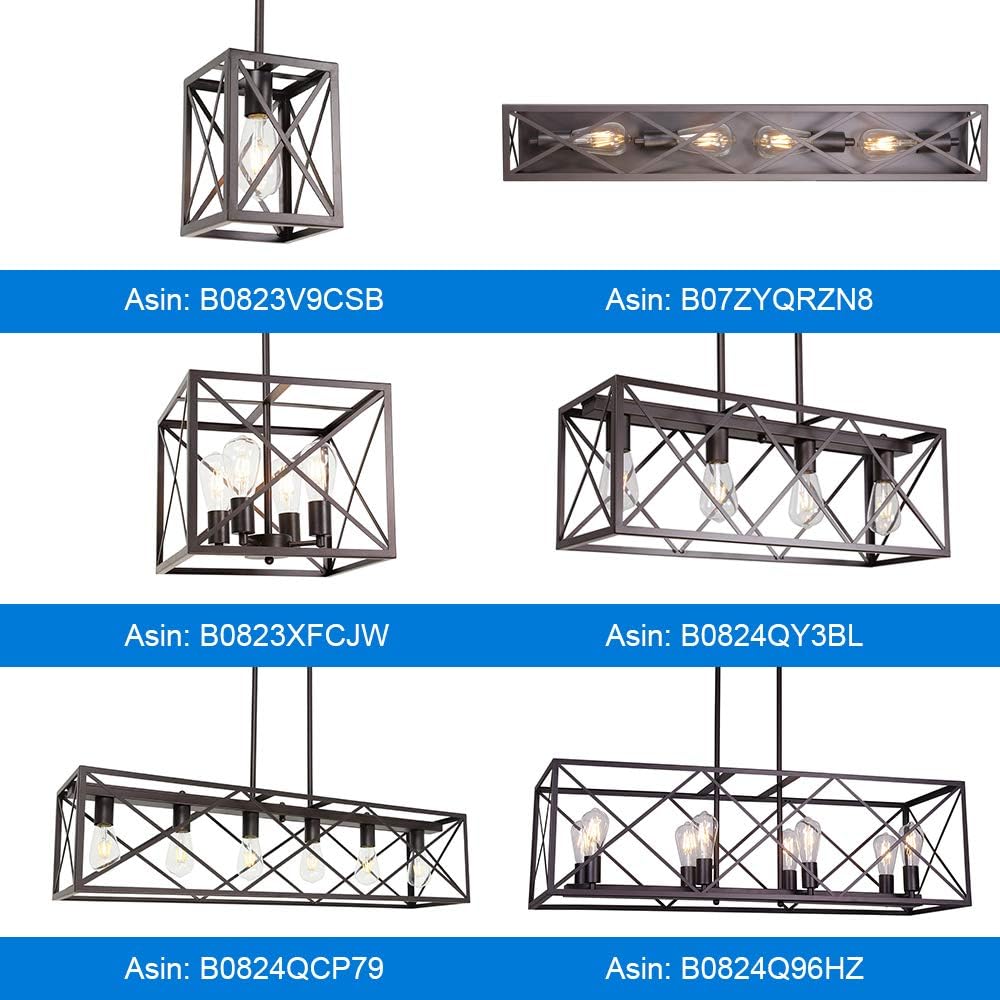 Asin: B0823V9CSB

Asin: B07ZYQRZN8

Asin: B0823XFCJW

Asin: B0824QY3BL

Asin: B0824QCP79

Asin: B0824Q96HZ