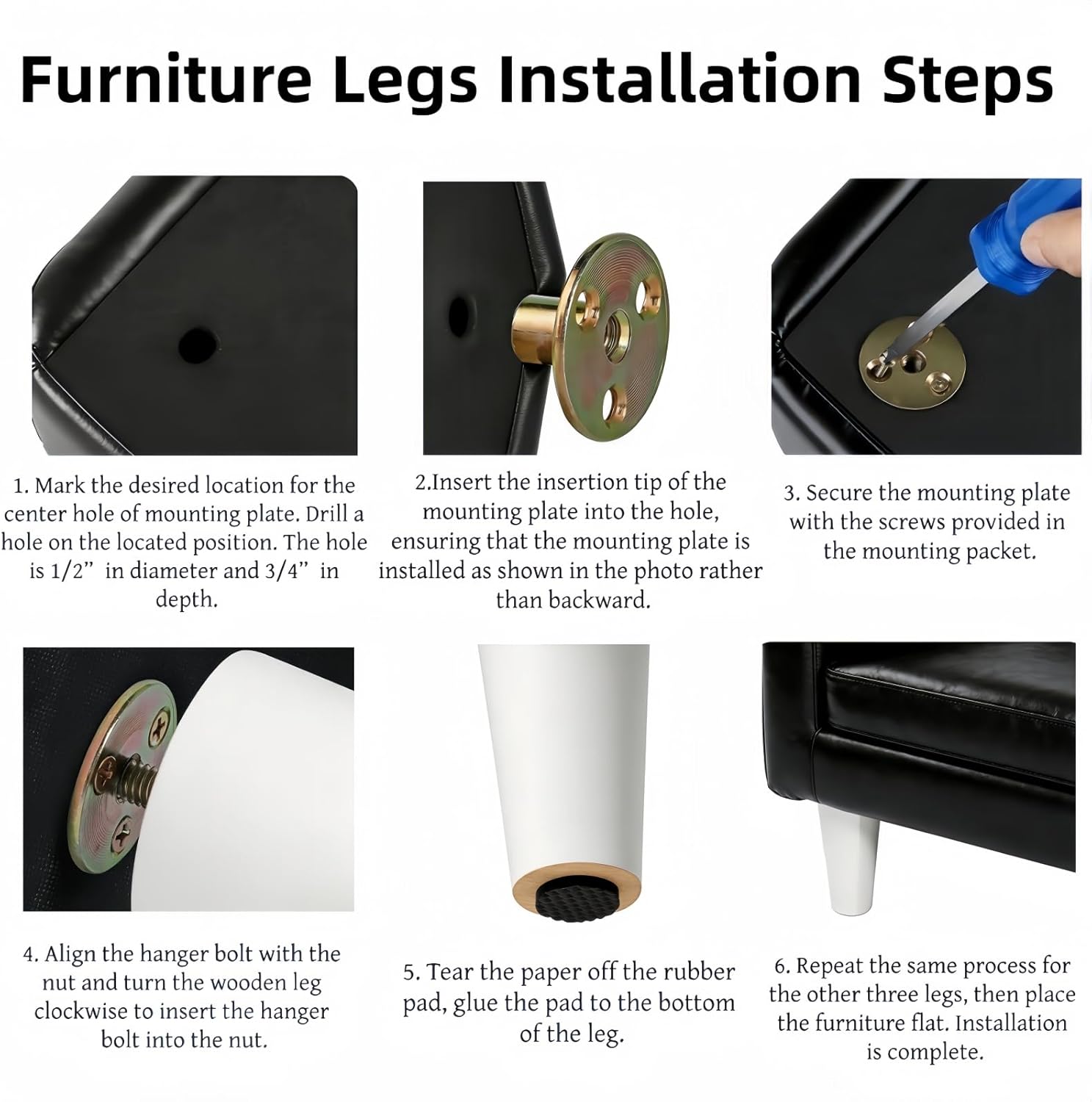 Furniture Legs Installation Steps

1. Mark the desired location for the center hole of mounting plate. Drill a hole on the located position. The hole is 1/2” in diameter and 3/4” in depth.

2.Insert the insertion tip of the mounting plate into the hole, ensuring that the mounting plate is installed as shown in the photo rather than backward.

3. Secure the mounting plate with the screws provided in the mounting packet.

4. Align the hanger bolt with the nut and turn the wooden leg clockwise to insert the hanger bolt into the nut.

5. Tear the paper off the rubber pad, glue the pad to the bottom of the leg.

6. Repeat the same process for the other three legs, then place the furniture flat. Installation is complete.