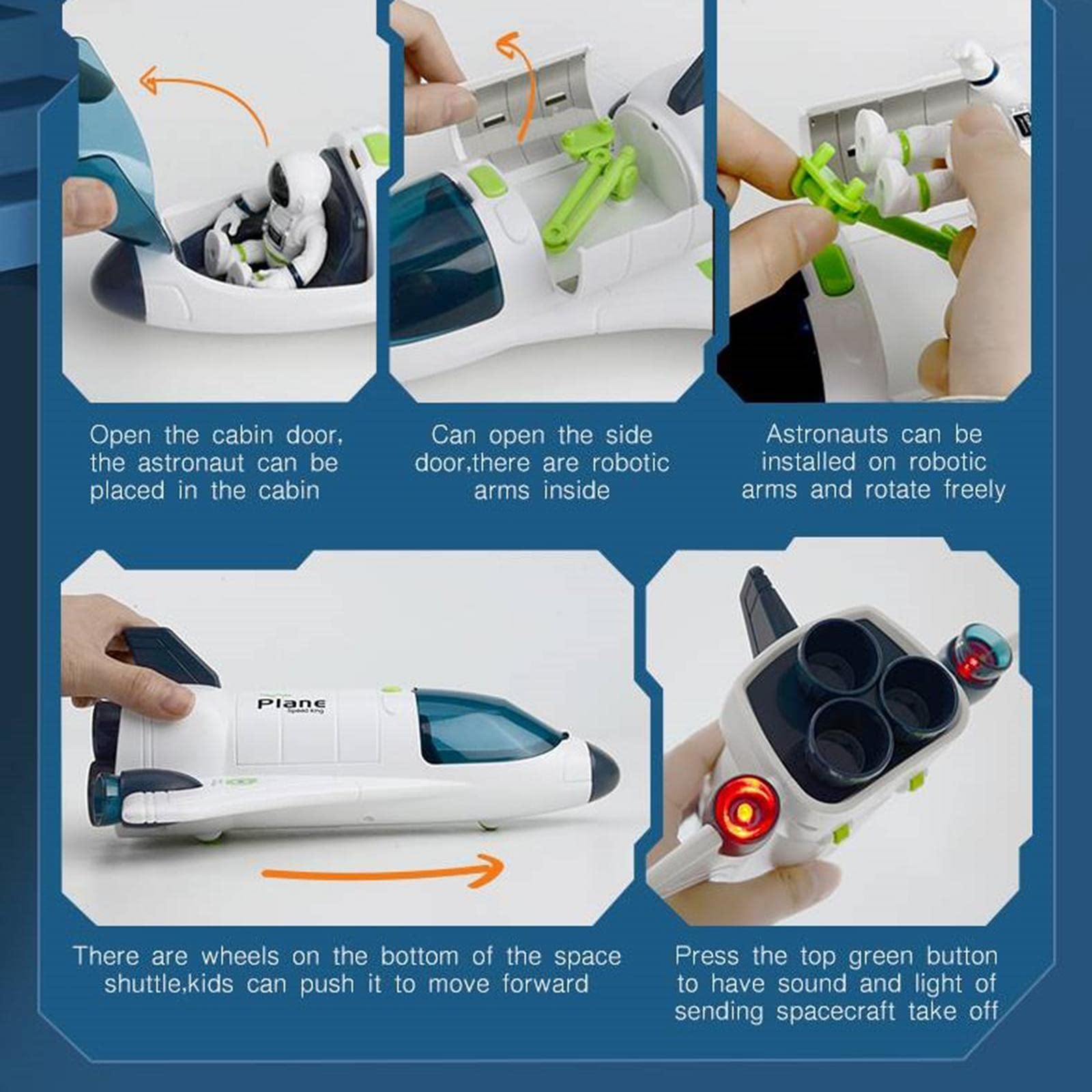 Open the cabin door, the astronaut can be placed in the cabin

Can open the side door,there are robotic arms inside

Astronauts can be installed on robotic arms and rotate freely

Plane
Speed King

There are wheels on the bottom of the space shuttle,kids can push it to move forward

Press the top green button to have sound and light of sending spacecraft take off