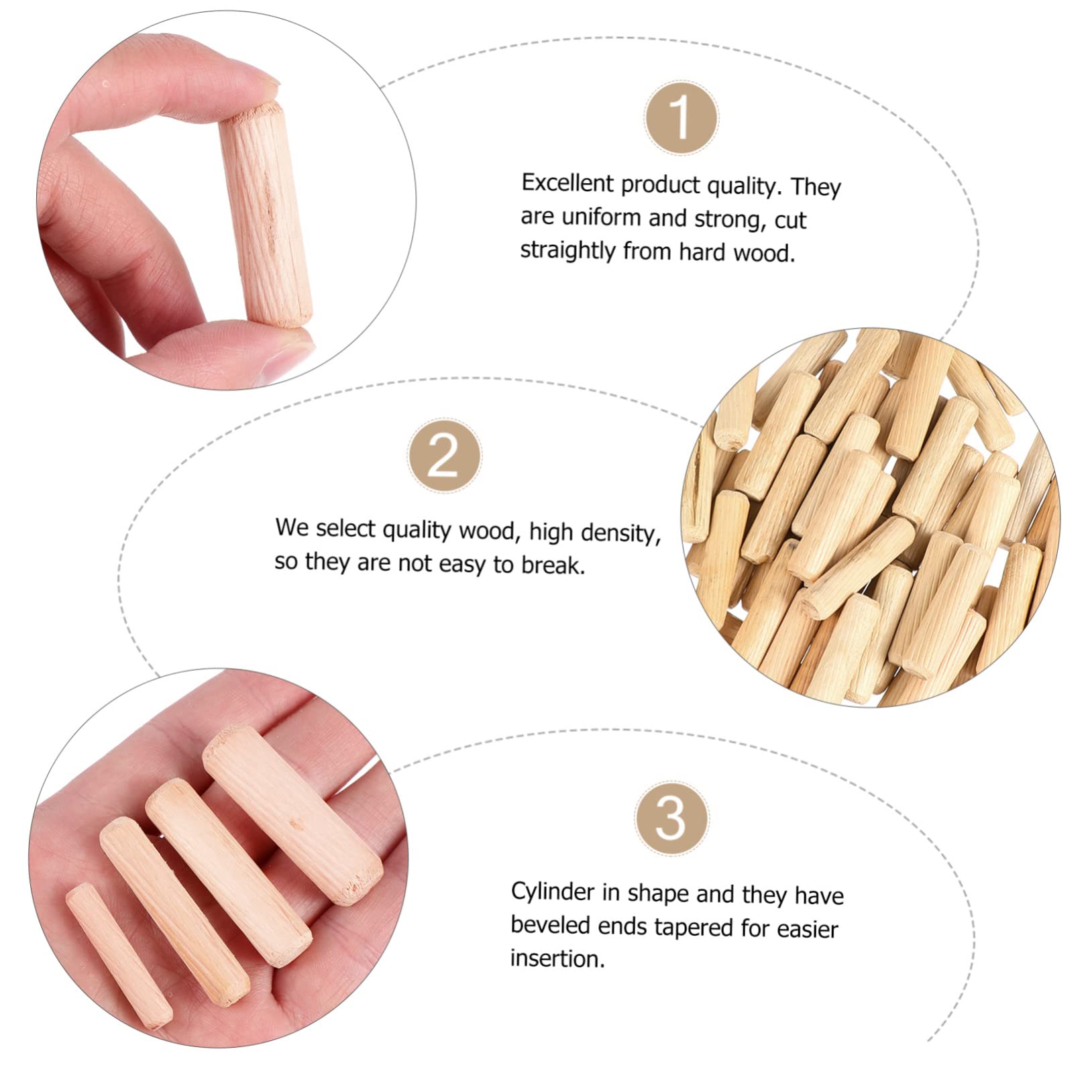 1

Excellent product quality. They are uniform and strong, cut straightly from hard wood.

2

We select quality wood, high density, so they are not easy to break.

3

Cylinder in shape and they have beveled ends tapered for easier insertion.