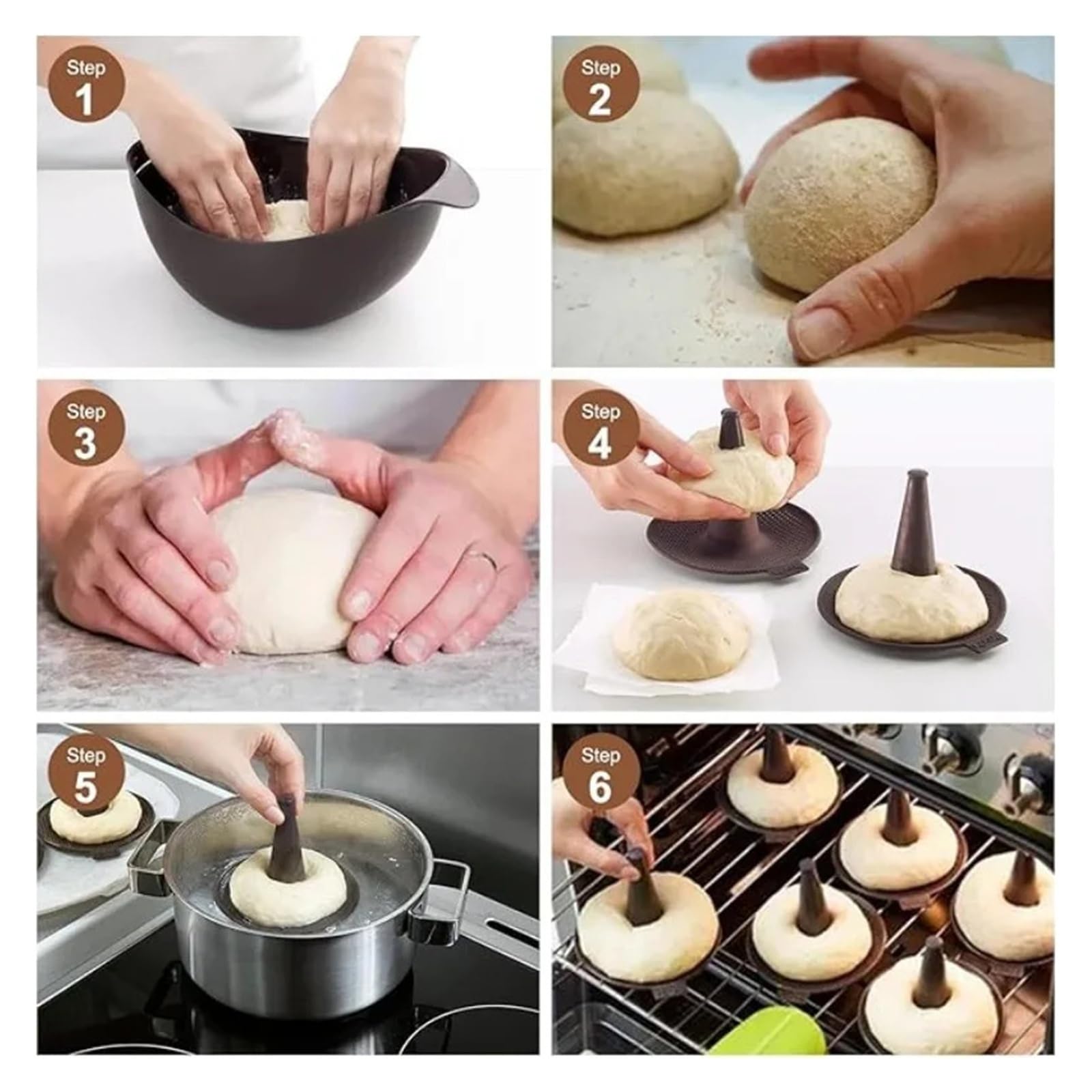 Step 1

Step 2

Step 3

Step 4

Step 5

Step 6