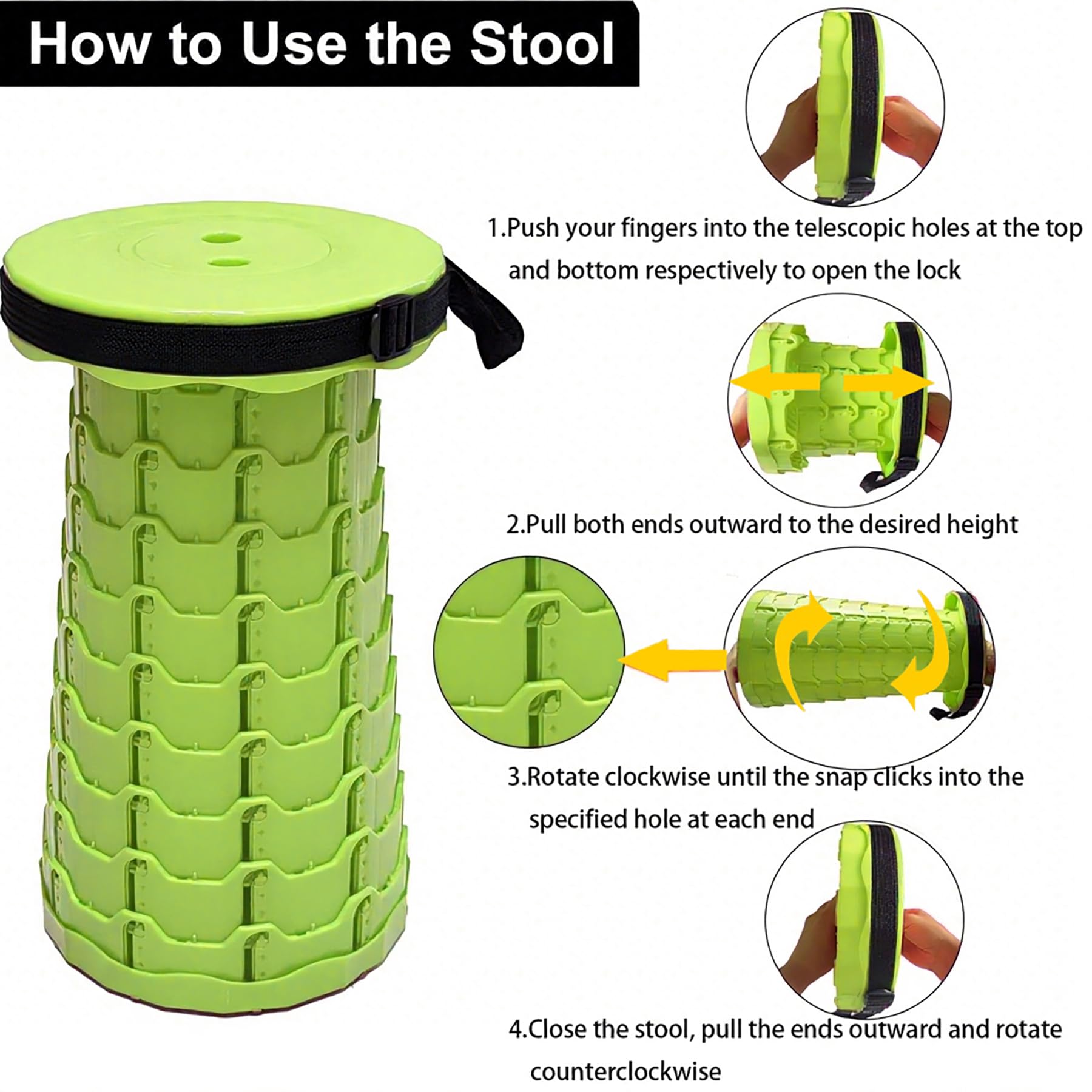 How to Use the Stool

1.Push your fingers into the telescopic holes at the top and bottom respectively to open the lock

2.Pull both ends outward to the desired height

3.Rotate clockwise until the snap clicks into the specified hole at each end

4.Close the stool, pull the ends outward and rotate counterclockwise