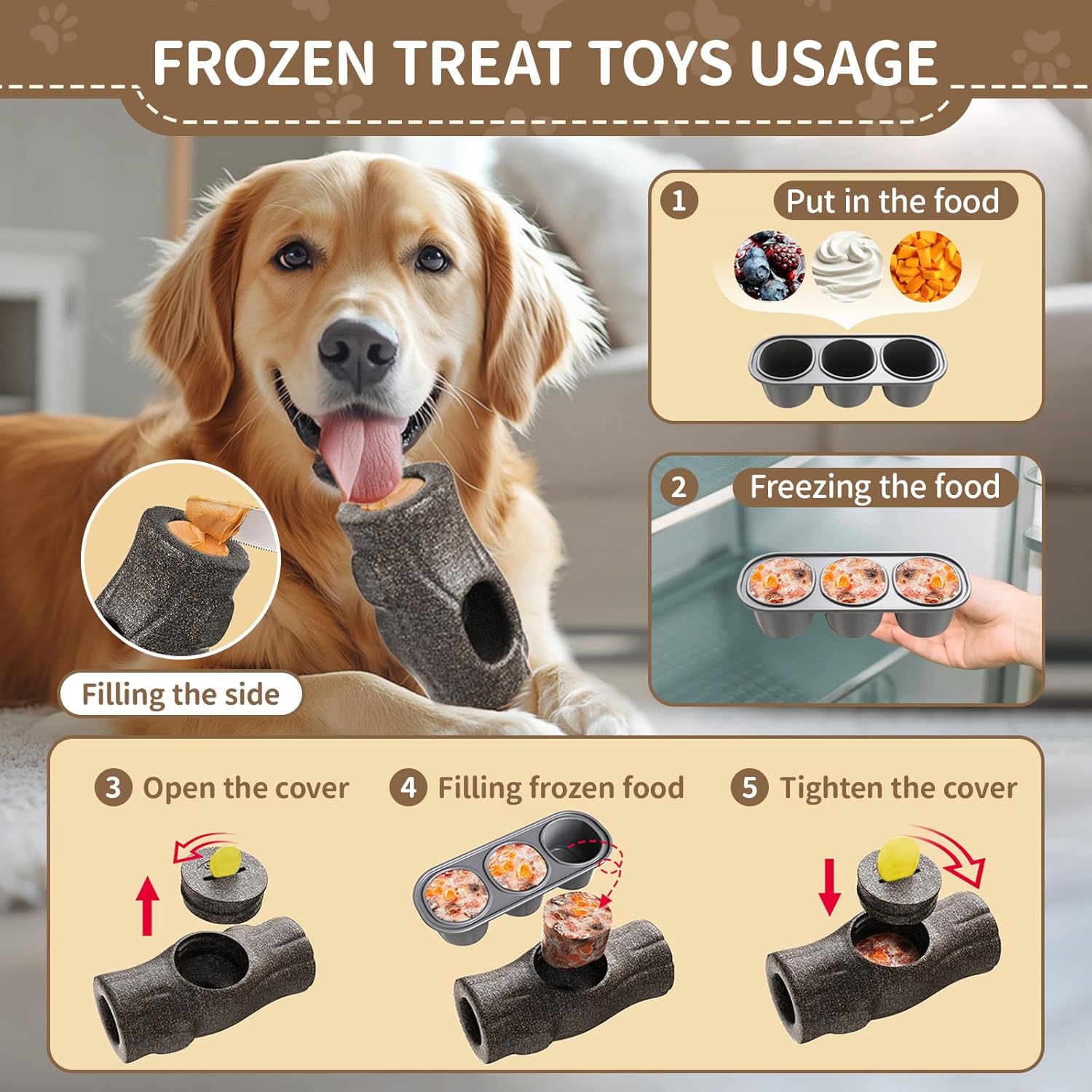 FROZEN TREAT TOYS USAGE

1 Put in the food

2 Freezing the food

Filling the side

3 Open the cover

4 Filling frozen food

5 Tighten the cover