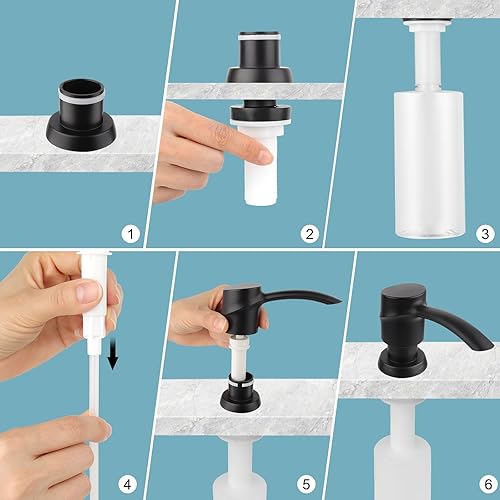 1
2
3
4
5
6