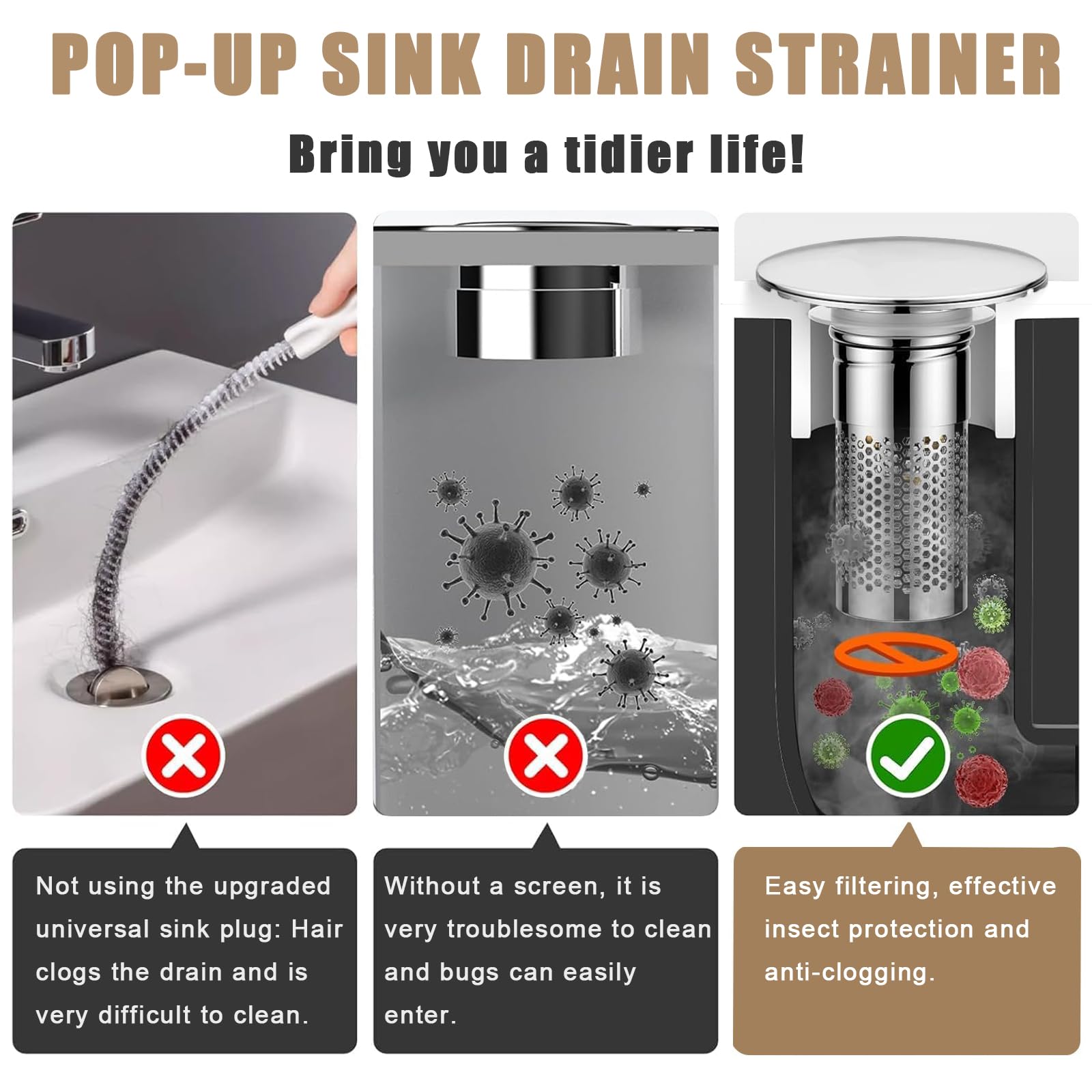 POP-UP SINK DRAIN STRAINER

Bring you a tidier life!

Not using the upgraded universal sink plug: Hair clogs the drain and is very difficult to clean.

Without a screen, it is very troublesome to clean and bugs can easily enter.

Easy filtering, effective insect protection and anti-clogging.