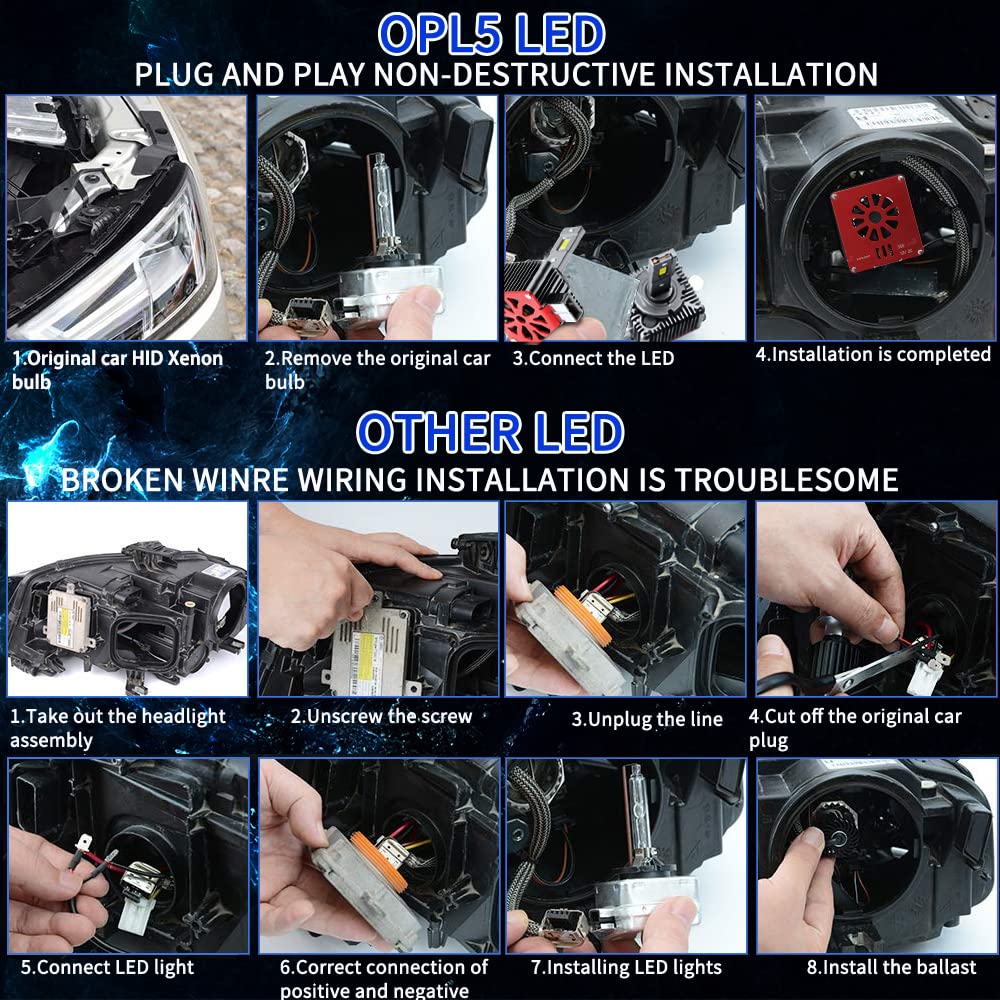 OPL5 LED
PLUG AND PLAY NON-DESTRUCTIVE INSTALLATION

1.Original car HID Xenon bulb

2.Remove the original car bulb

3.Connect the LED

4.Installation is completed

OTHER LED
BROKEN WINRE WIRING INSTALLATION IS TROUBLESOME

1.Take out the headlight assembly

2.Unscrew the screw

3.Unplug the line

4.Cut off the original car plug

5.Connect LED light

6.Correct connection of positive and negative

7.Installing LED lights

8.Install the ballast