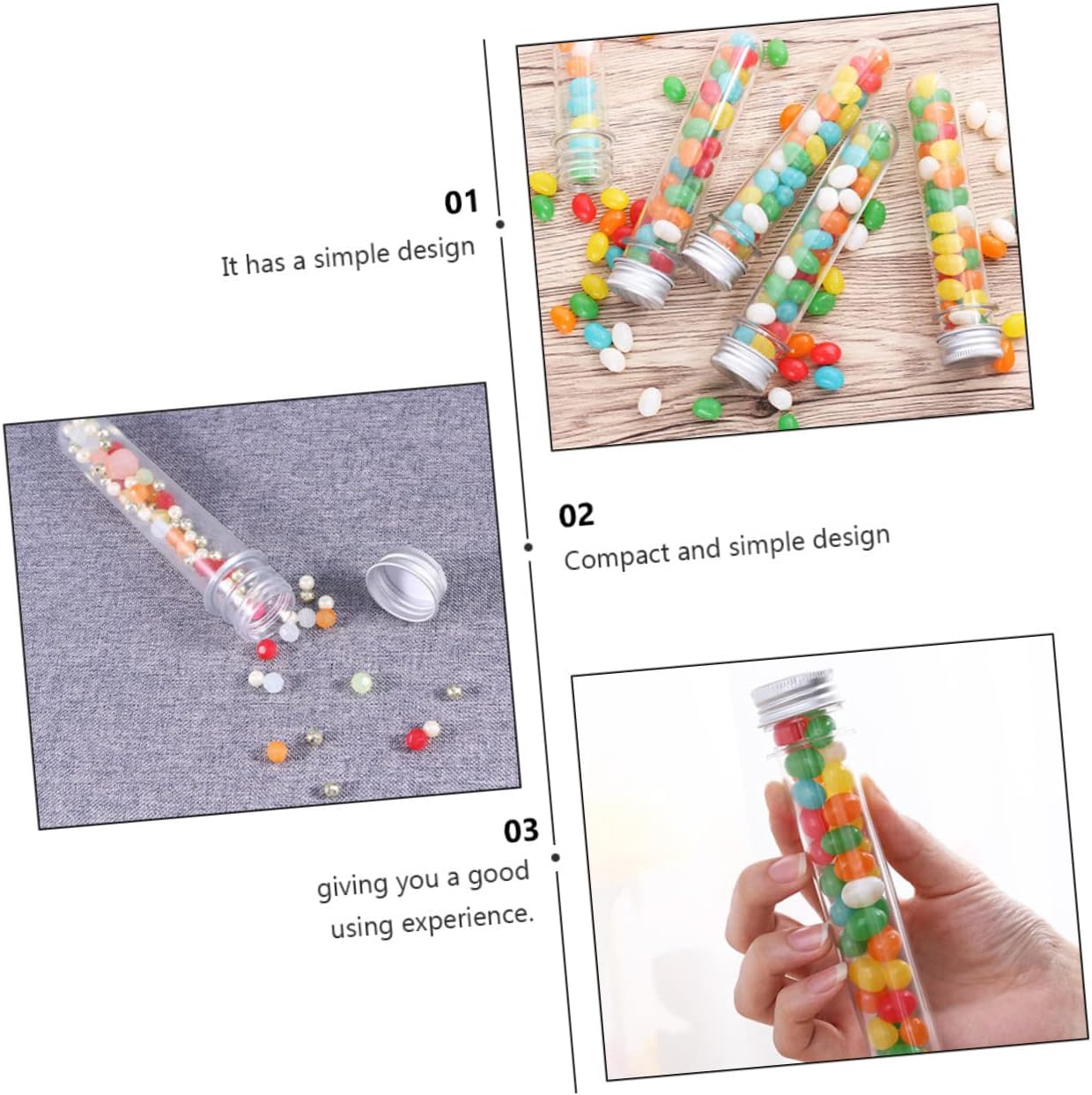 01
It has a simple design

02
Compact and simple design

03
giving you a good using experience.