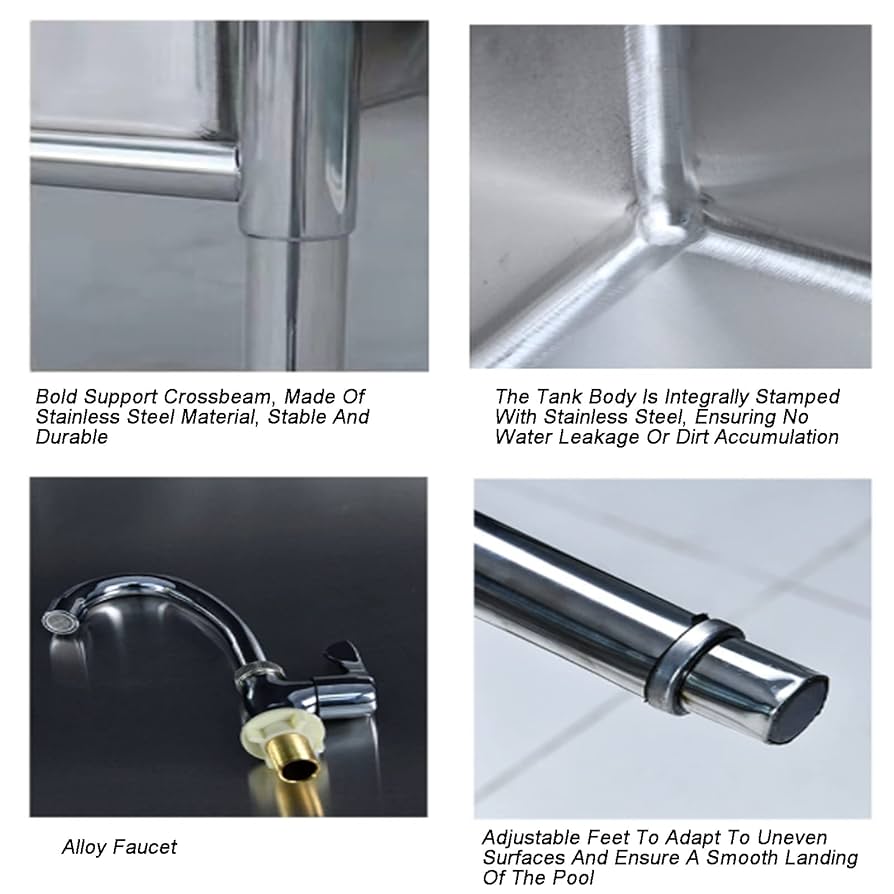 Bold Support Crossbeam, Made Of Stainless Steel Material, Stable And Durable

The Tank Body Is Integrally Stamped With Stainless Steel, Ensuring No Water Leakage Or Dirt Accumulation

Alloy Faucet

Adjustable Feet To Adapt To Uneven Surfaces And Ensure A Smooth Landing Of The Pool