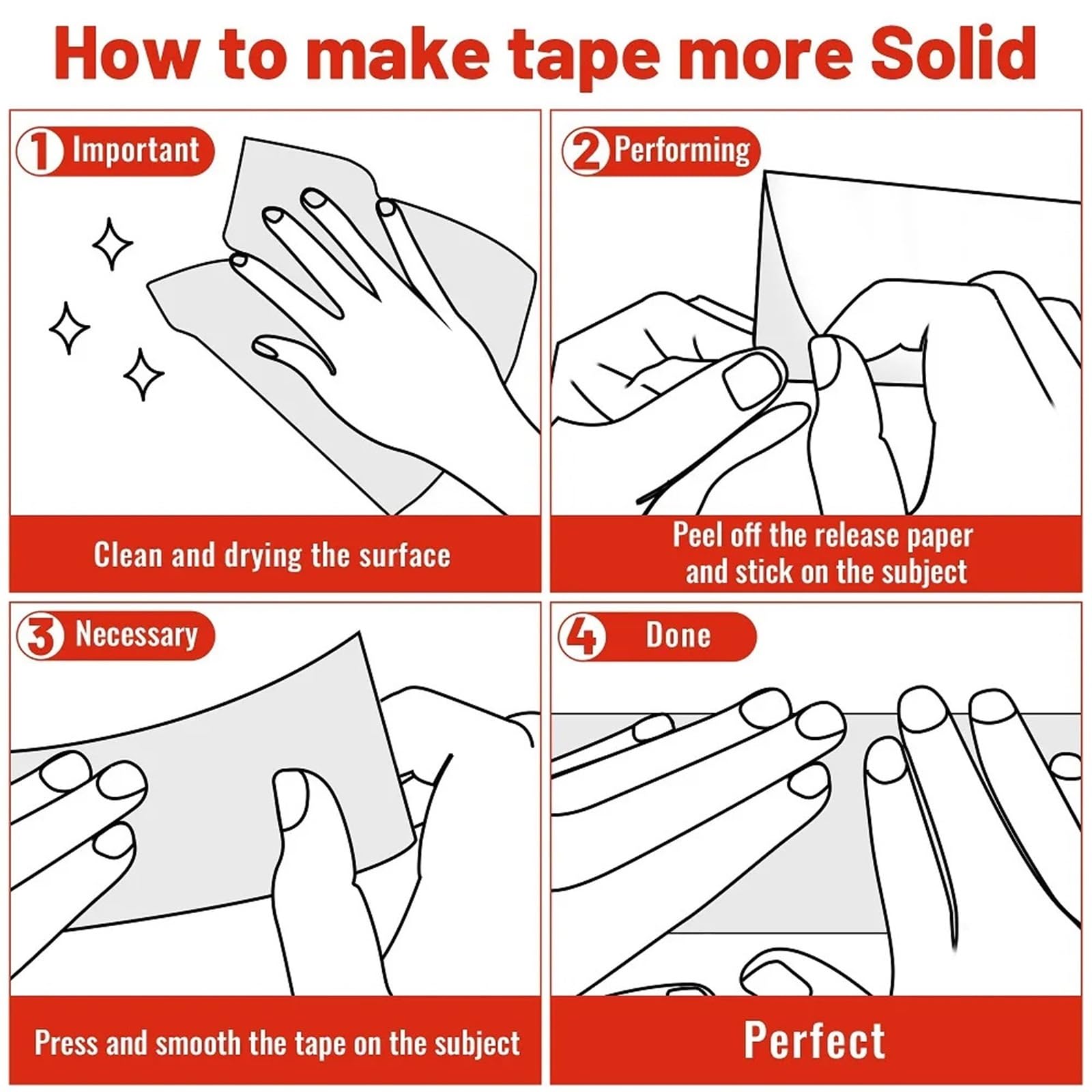 How to make tape more Solid

1 Important

Clean and drying the surface

2 Performing

Peel off the release paper and stick on the subject

3 Necessary

Press and smooth the tape on the subject

4 Done

Perfect