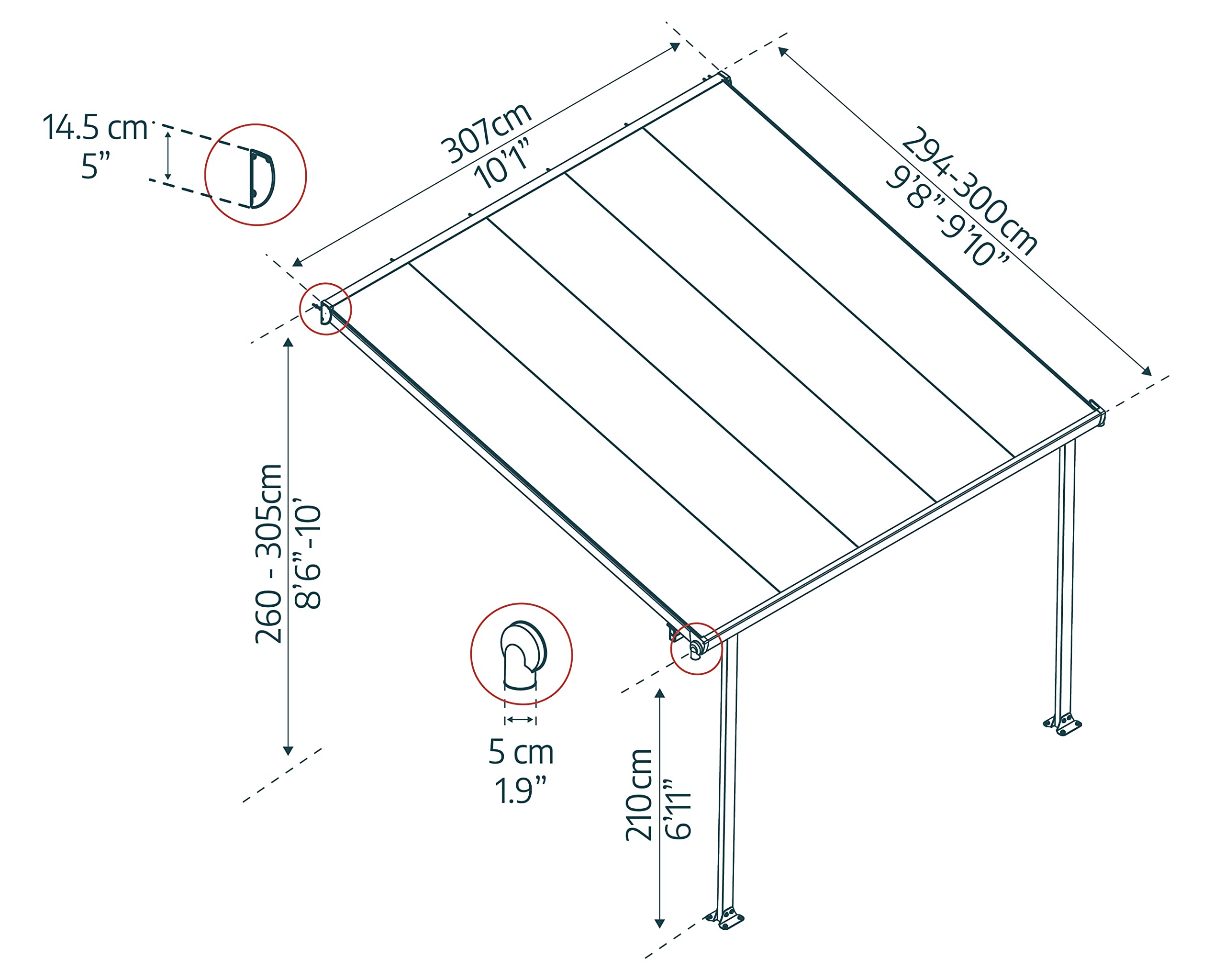 14.5 cm
5”

307cm
10’1”

294-300cm
9’8”-9’10”

260 - 305cm
8’6”-10’

5 cm
1.9”

210cm
6’11”