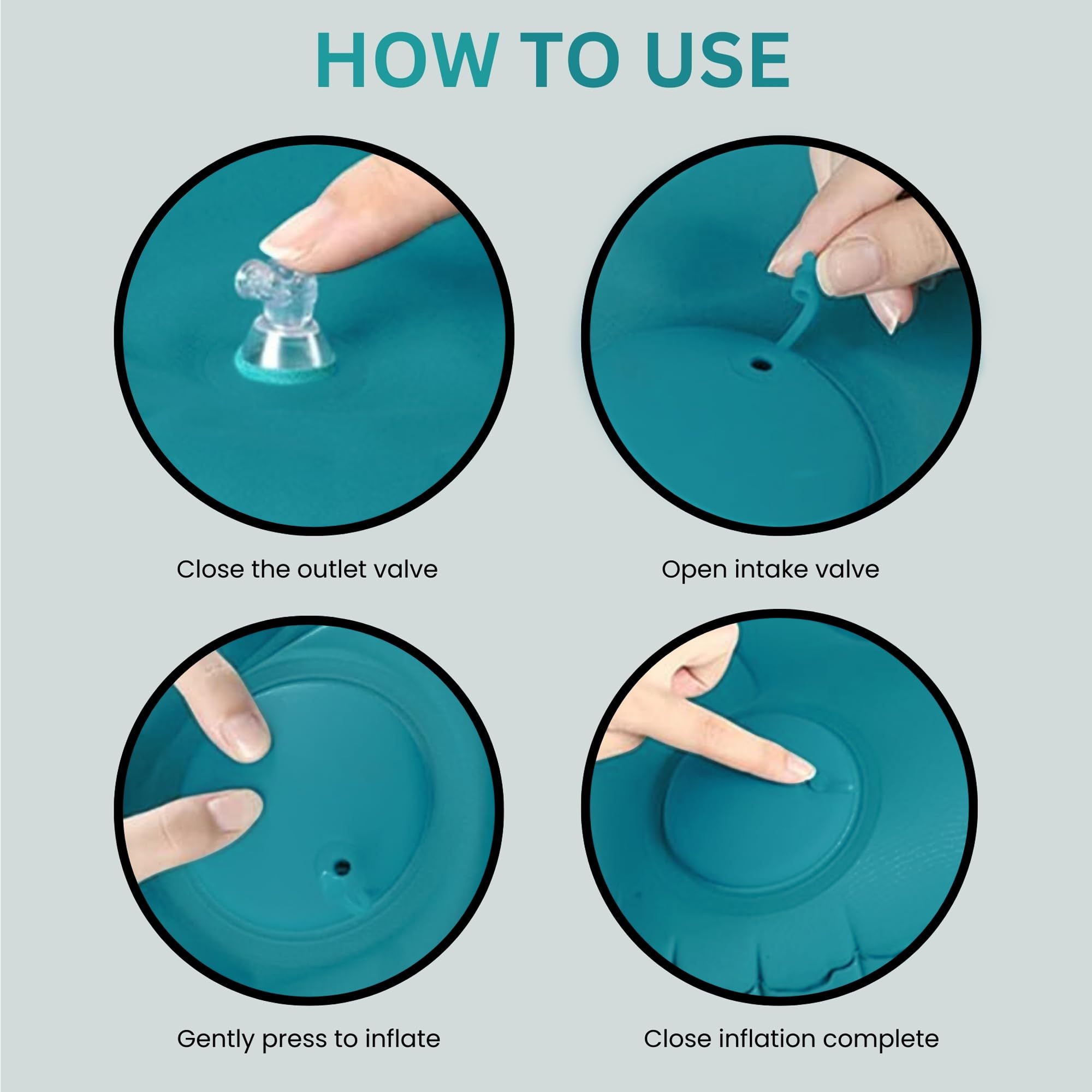 HOW TO USE

Close the outlet valve

Open intake valve

Gently press to inflate

Close inflation complete